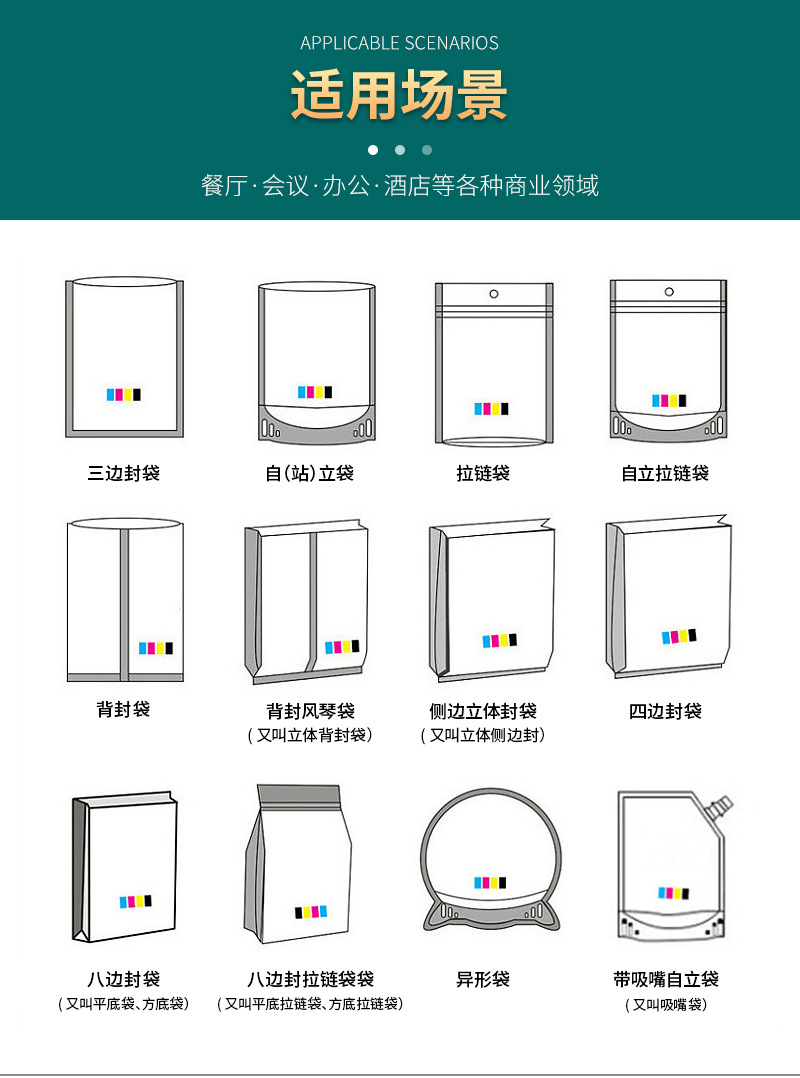 APPLICABLE SCENARIOS

适用场景

餐厅·会议·办公·酒店等各种商业领域

三边封袋

自(站)立袋

拉链袋

自立拉链袋

背封袋

背封风琴袋
(又叫立体背封袋)

侧边立体封袋
(又叫立体侧边封)

四边封袋

八边封袋
(又叫平底袋、方底袋)

八边封拉链袋袋
(又叫平底拉链袋、方底拉链袋)

异形袋

带吸嘴自立袋
(又叫吸嘴袋)