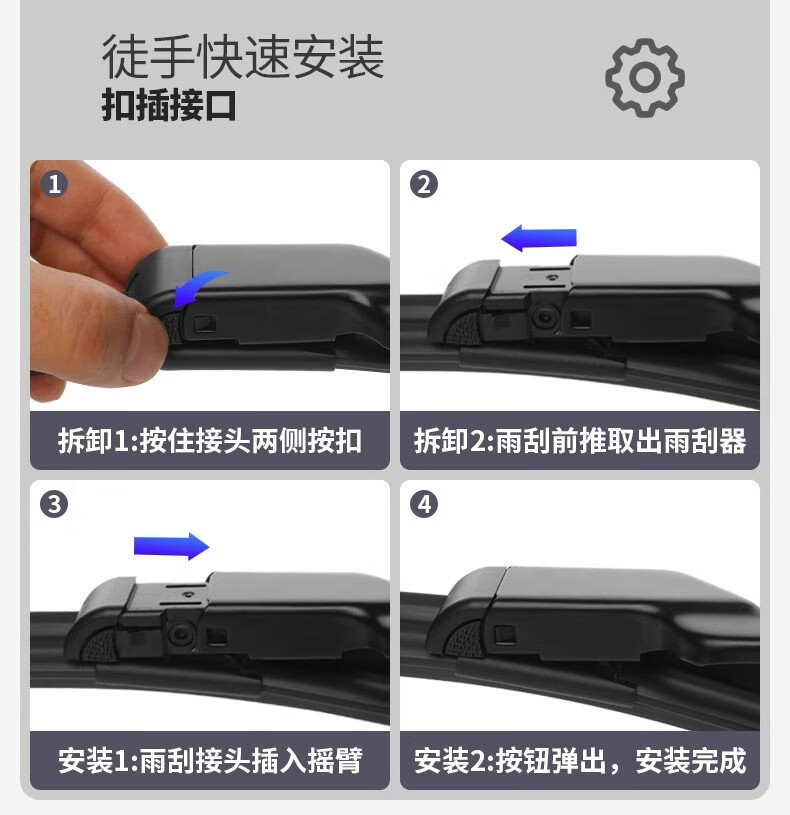 徒手快速安装
扣插接口

1

拆卸1:按住接头两侧按扣

2

拆卸2:雨刮前推取出雨刮器

3

安装1:雨刮接头插入摇臂

4

安装2:按钮弹出，安装完成