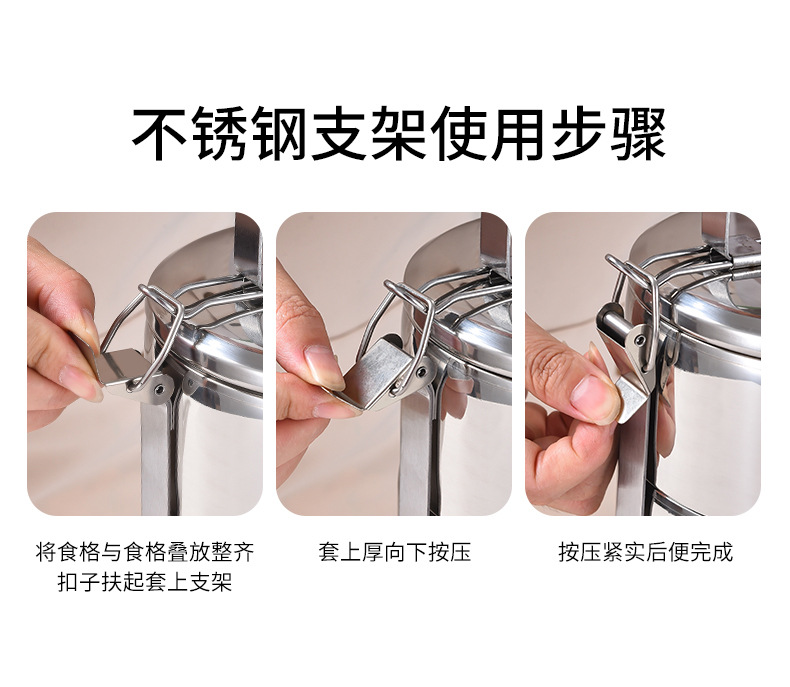 不锈钢支架使用步骤

将食格与食格叠放整齐
扣子扶起套上支架

套上厚向下按压

按压紧实后便完成