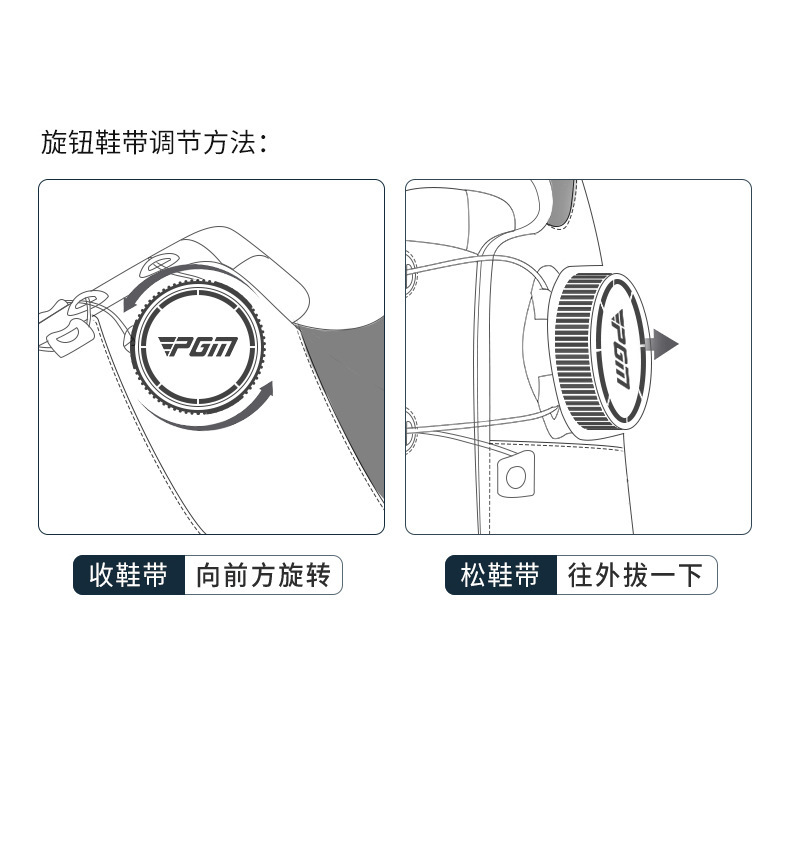 旋钮鞋带调节方法：

PGM

PGM

收鞋带 向前方旋转

松鞋带 往外拔一下