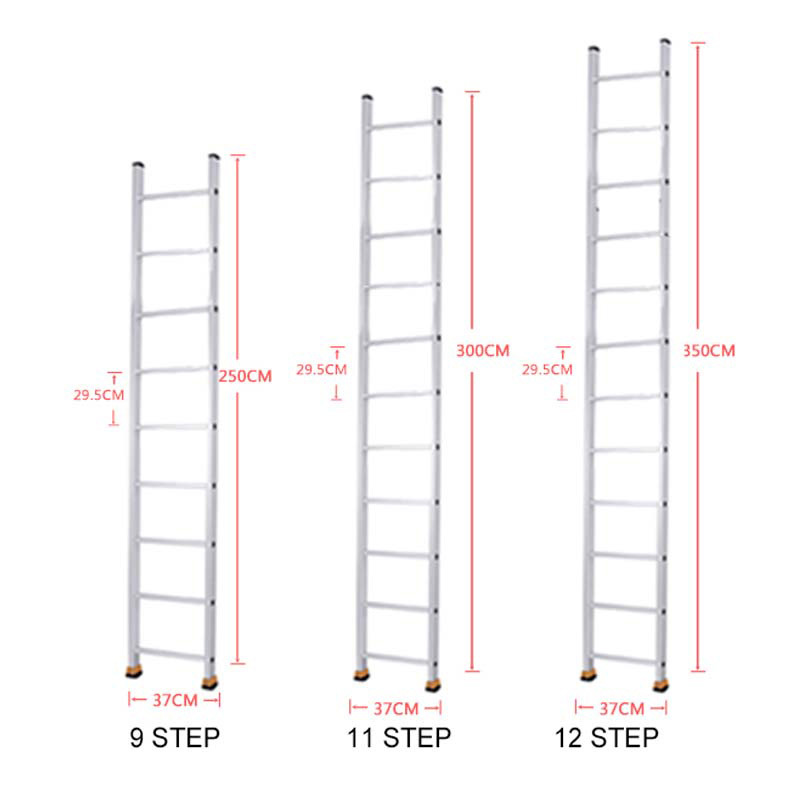 29.5CM
250CM
37CM
9 STEP

29.5CM
300CM
37CM
11 STEP

29.5CM
350CM
37CM
12 STEP