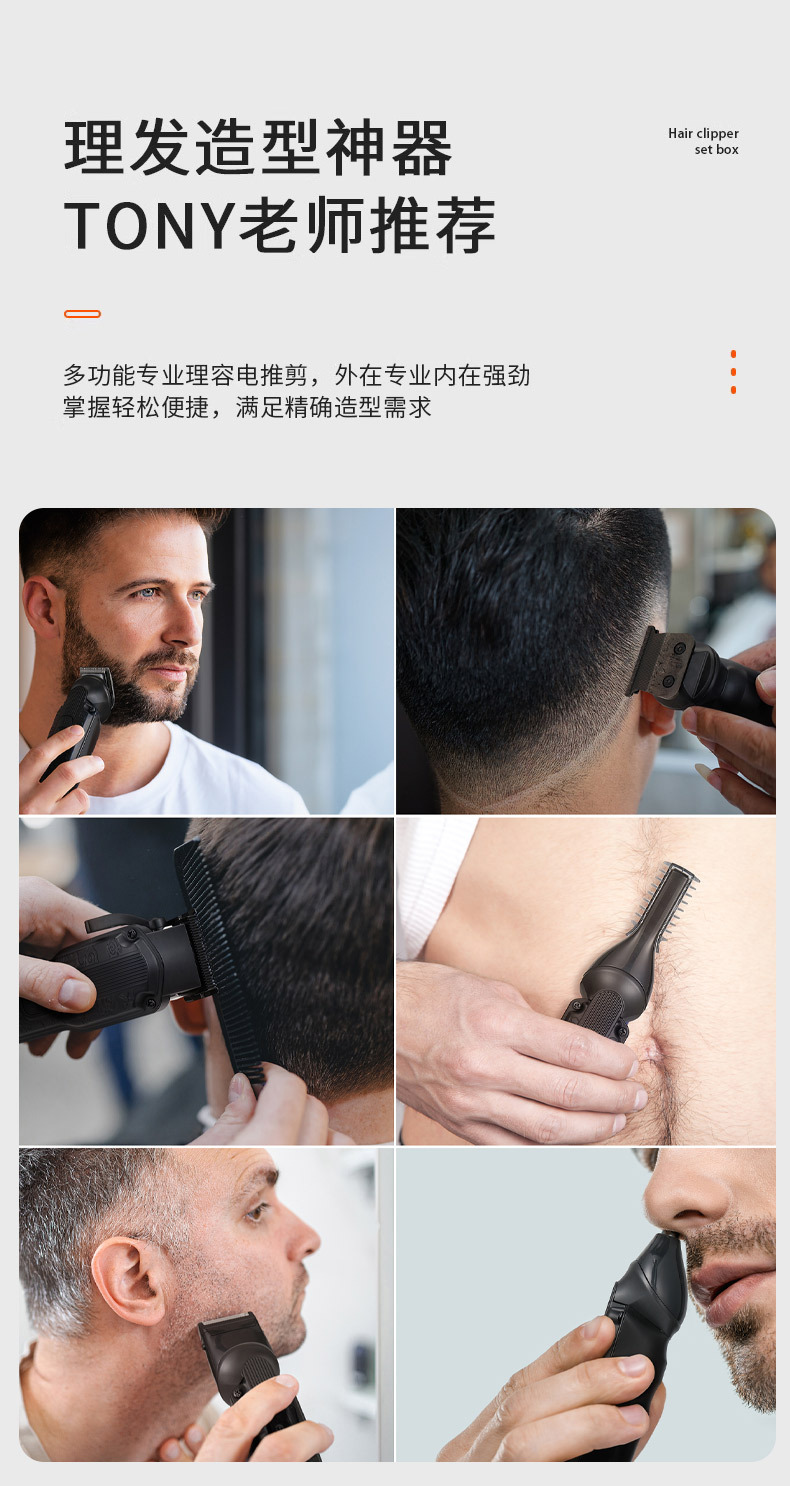 理发造型神器
TONY老师推荐

Hair clipper
set box

多功能专业理容电推剪，外在专业内在强劲
掌握轻松便捷，满足精确造型需求