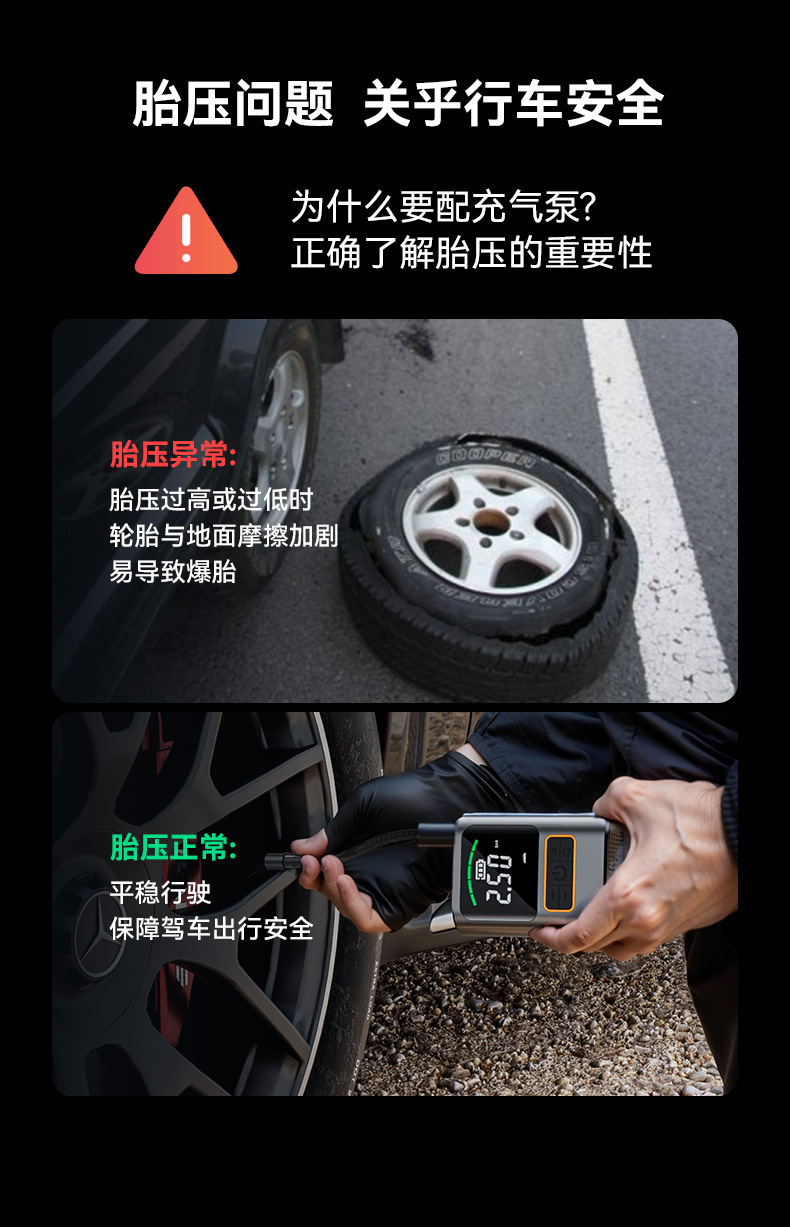 胎压问题 关乎行车安全

为什么要配充气泵?
正确了解胎压的重要性

胎压异常:
胎压过高或过低时
轮胎与地面摩擦加剧
易导致爆胎

COOPER

胎压正常:
平稳行驶
保障驾车出行安全

2.50