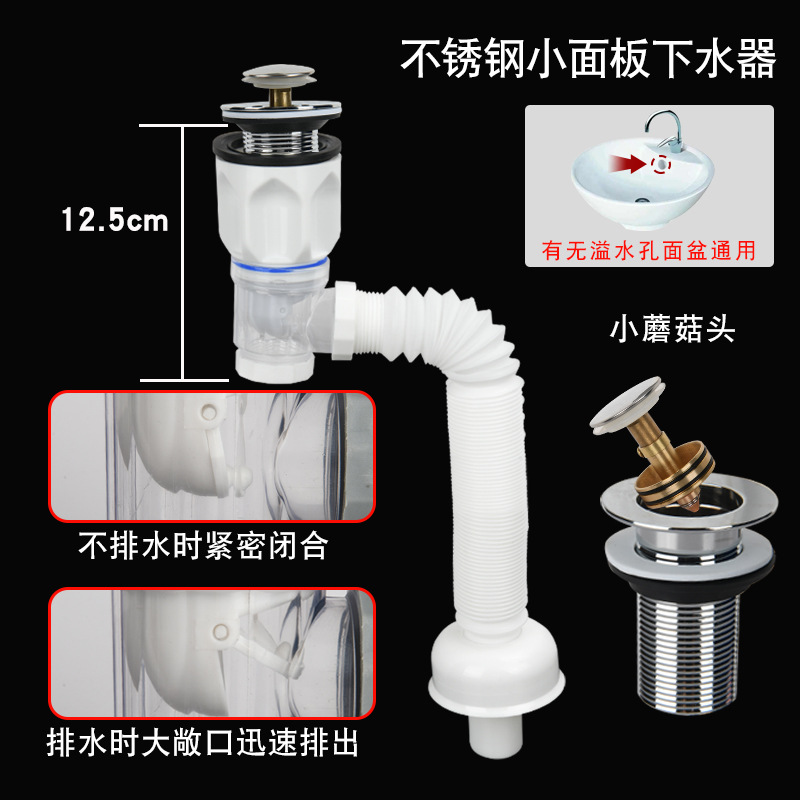 不锈钢小面板下水器

12.5cm

有无溢水孔面盆通用

小蘑菇头

不排水时紧密闭合

排水时大敞口迅速排出