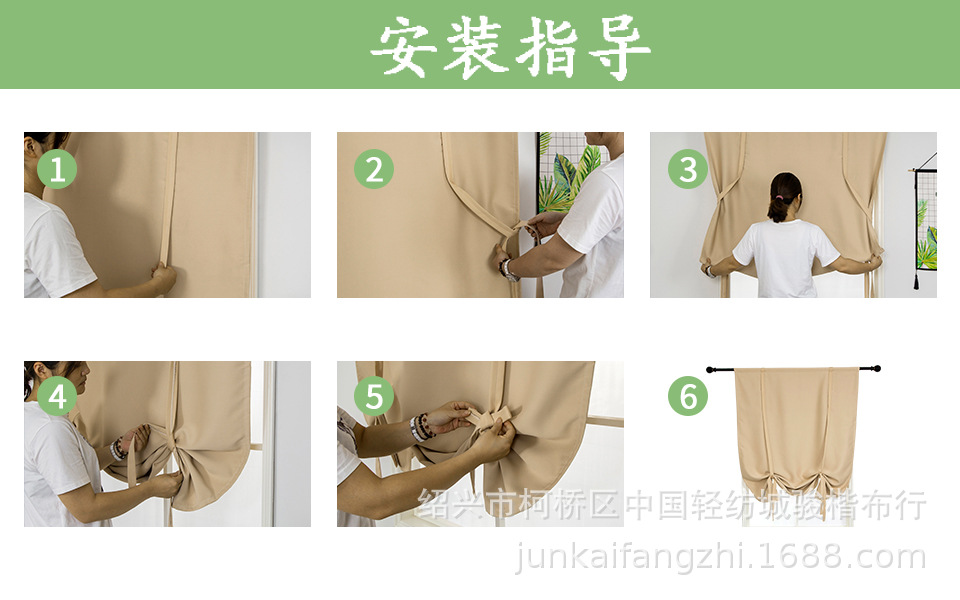 安装指导

1

2

3

4

5

6

绍兴市柯桥区中国轻纺城骏楷布行
junkaifangzhi.1688.com