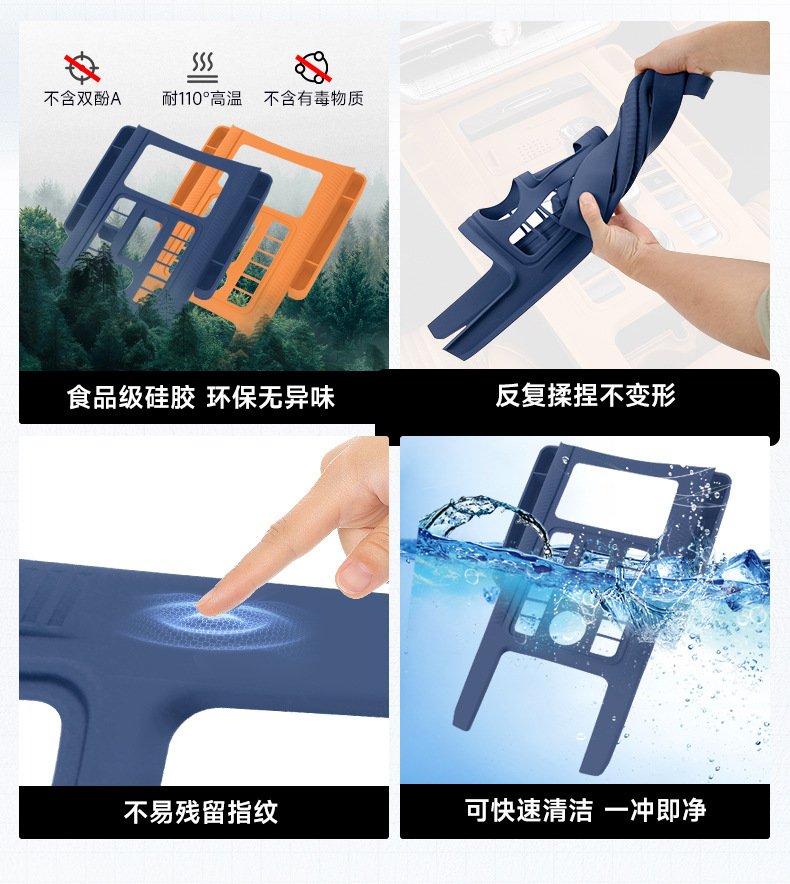 不含双酚A

耐110°高温

不含有毒物质

食品级硅胶 环保无异味

反复揉捏不变形

不易残留指纹

可快速清洁 一冲即净