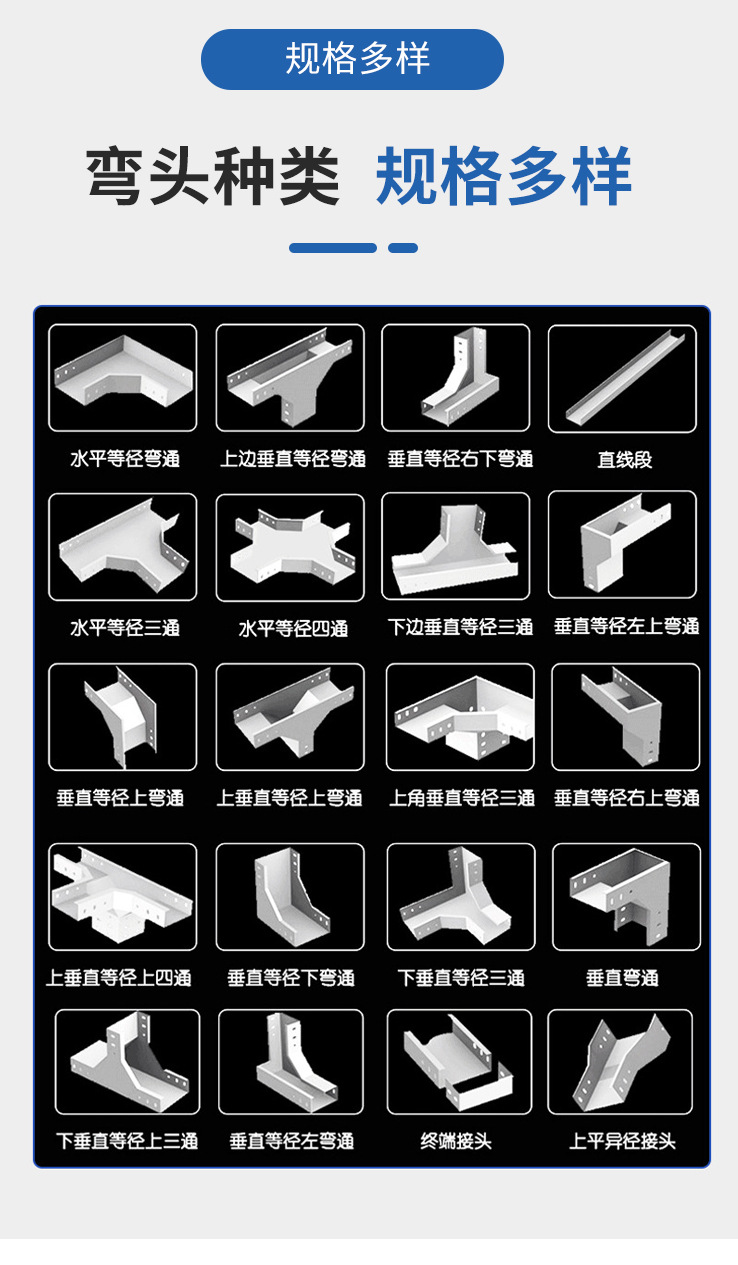 规格多样

弯头种类 规格多样

水平等径弯通
上边垂直等径弯通
垂直等径右下弯通
直线段

水平等径三通
水平等径四通
下边垂直等径三通
垂直等径左上弯通

垂直等径上弯通
上垂直等径上弯通
上角垂直等径三通
垂直等径右上弯通

上垂直等径上四通
垂直等径下弯通
下垂直等径三通
垂直弯通

下垂直等径上三通
垂直等径左弯通
终端接头
上平异径接头