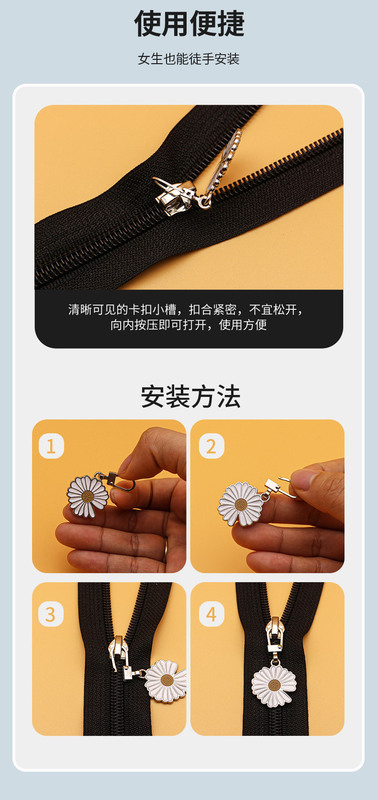 使用便捷

女生也能徒手安装

清晰可见的卡扣小槽，扣合紧密，不宜松开，向内按压即可打开，使用方便

安装方法

1

2

3

4