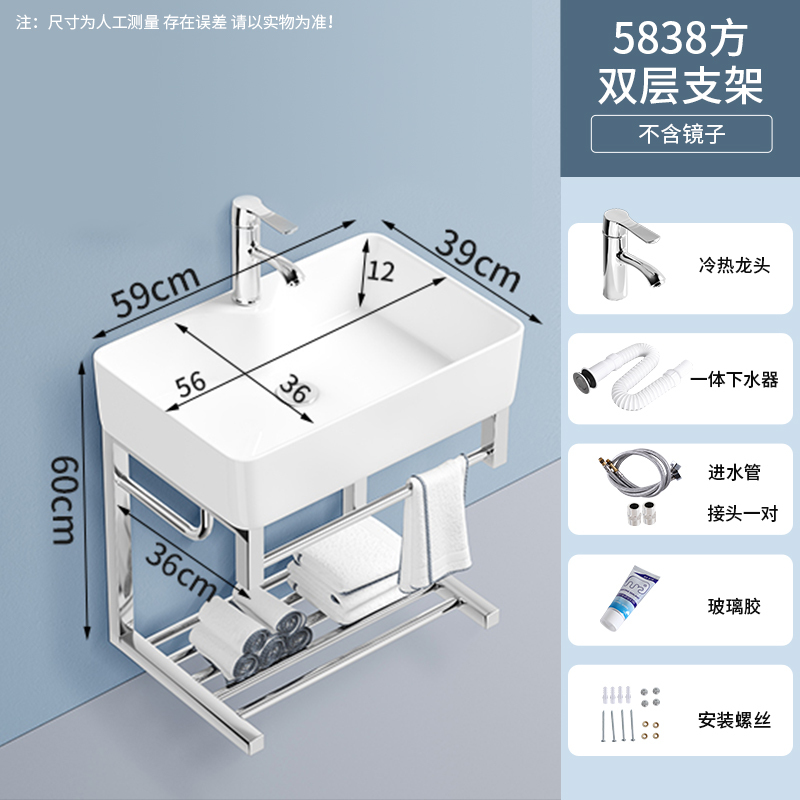 注：尺寸为人工测量 存在误差 请以实物为准！

59cm

39cm

12

56

36

60cm

36cm

5838方
双层支架

不含镜子

冷热龙头

一体下水器

进水管

接头一对

玻璃胶

安装螺丝