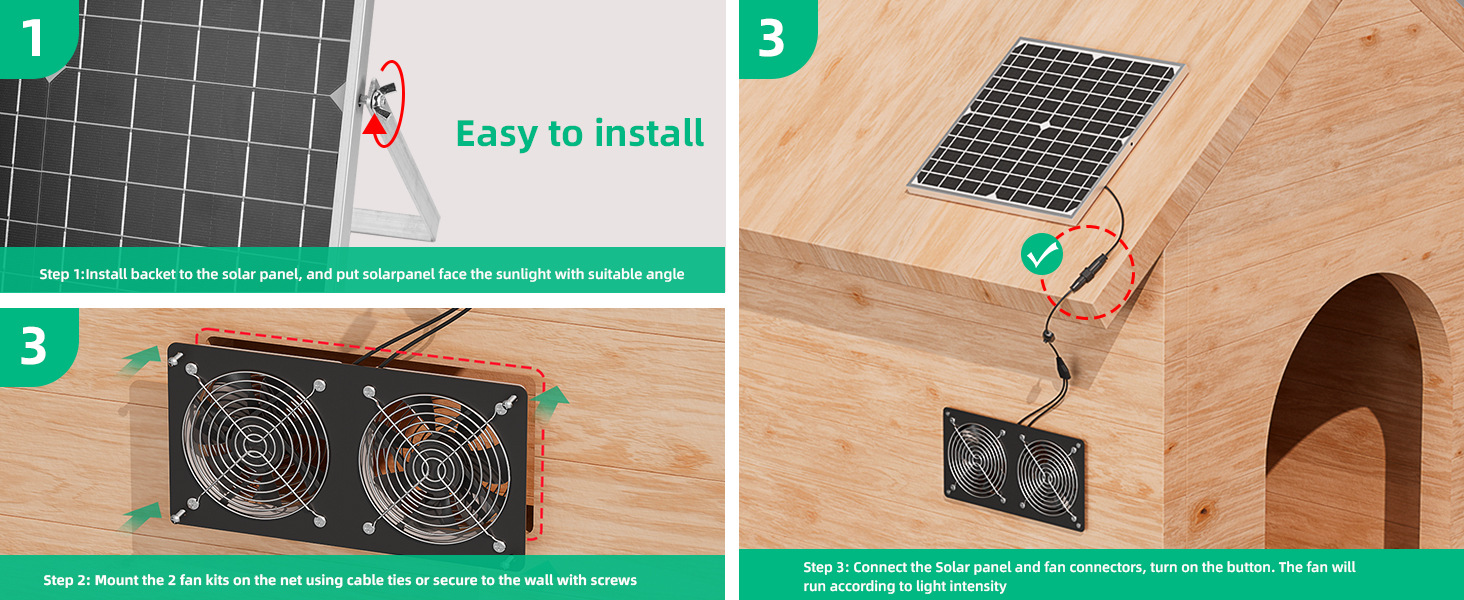 1

Easy to install

Step 1:Install backet to the solar panel, and put solarpanel face the sunlight with suitable angle

3

Step 2: Mount the 2 fan kits on the net using cable ties or secure to the wall with screws

3

Step 3: Connect the Solar panel and fan connectors, turn on the button. The fan will run according to light intensity