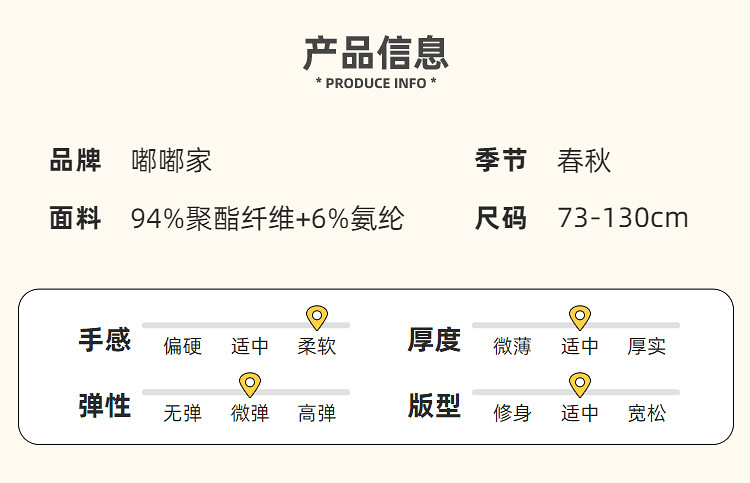 产品信息
* PRODUCE INFO *

品牌 嘟嘟家

面料 94%聚酯纤维+6%氨纶

季节 春秋

尺码 73-130cm

手感
偏硬 适中 柔软

弹性
无弹 微弹 高弹

厚度
微薄 适中 厚实

版型
修身 适中 宽松