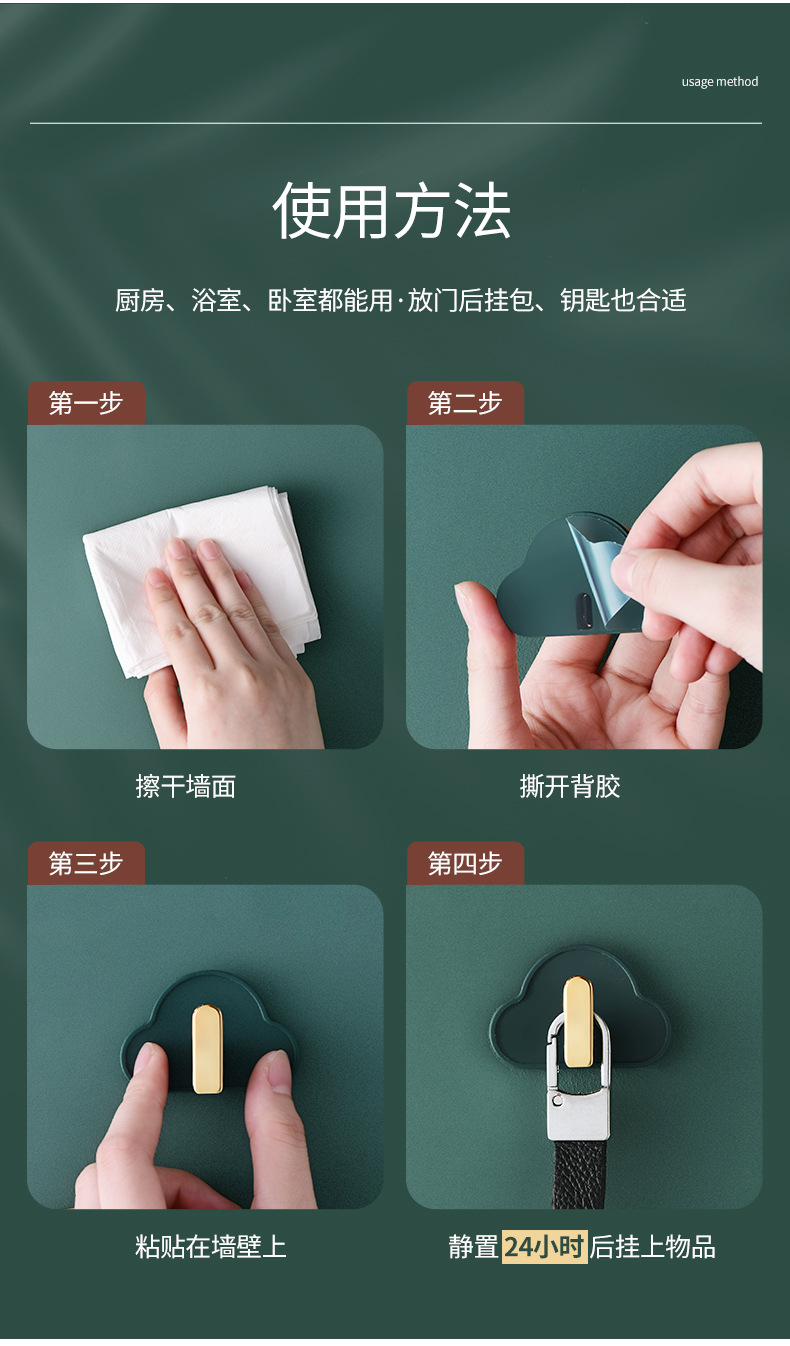 usage method

使用方法

厨房、浴室、卧室都能用·放门后挂包、钥匙也合适

第一步

擦干墙面

第二步

撕开背胶

第三步

粘贴在墙壁上

第四步

静置24小时后挂上物品