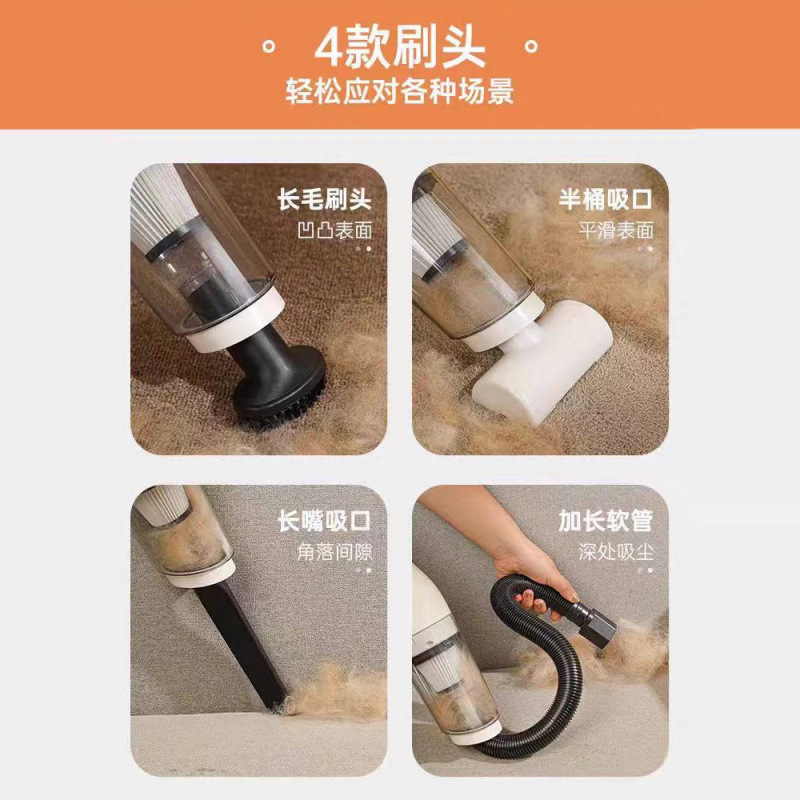 4款刷头
轻松应对各种场景

长毛刷头
凹凸表面

半桶吸口
平滑表面

长嘴吸口
角落间隙

加长软管
深处吸尘