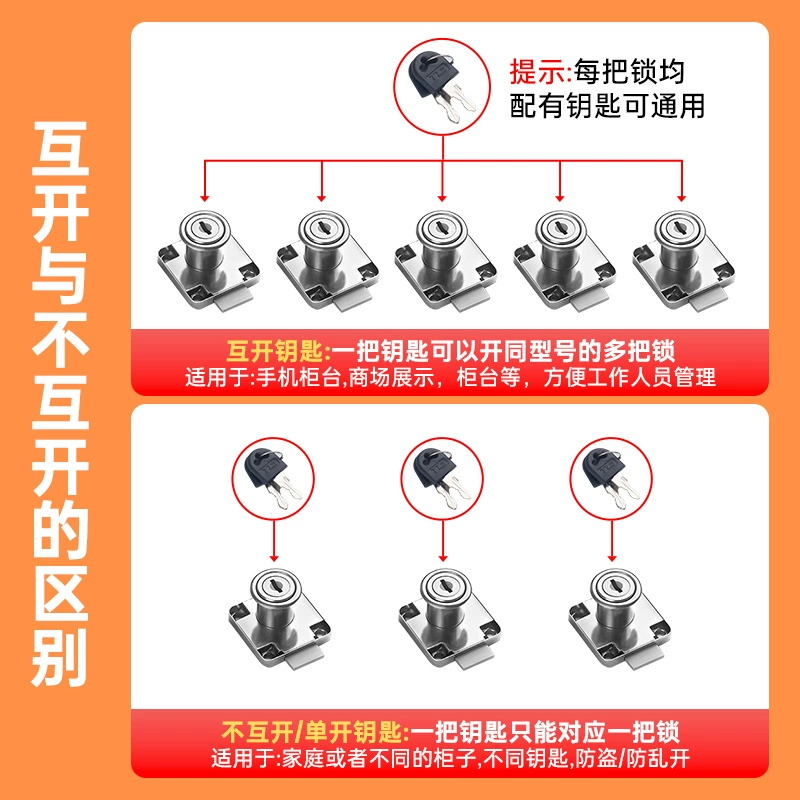 互开与不互开的区别

提示:每把锁均配有钥匙可通用

互开钥匙:一把钥匙可以开同型号的多把锁
适用于:手机柜台,商场展示，柜台等，方便工作人员管理

不互开/单开钥匙:一把钥匙只能对应一把锁
适用于:家庭或者不同的柜子,不同钥匙,防盗/防乱开