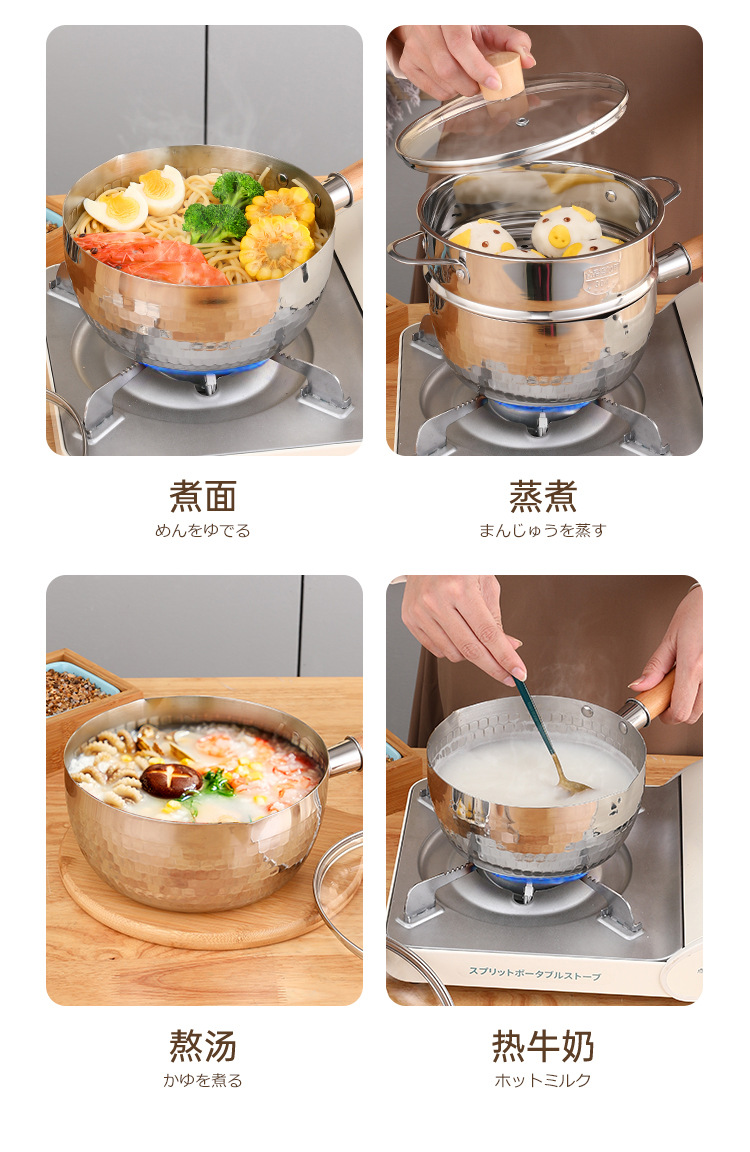 煮面
めんをゆでる

蒸煮
まんじゅうを蒸す

熬汤
かゆを煮る

スプリットポータブルストーブ

热牛奶
ホットミルク