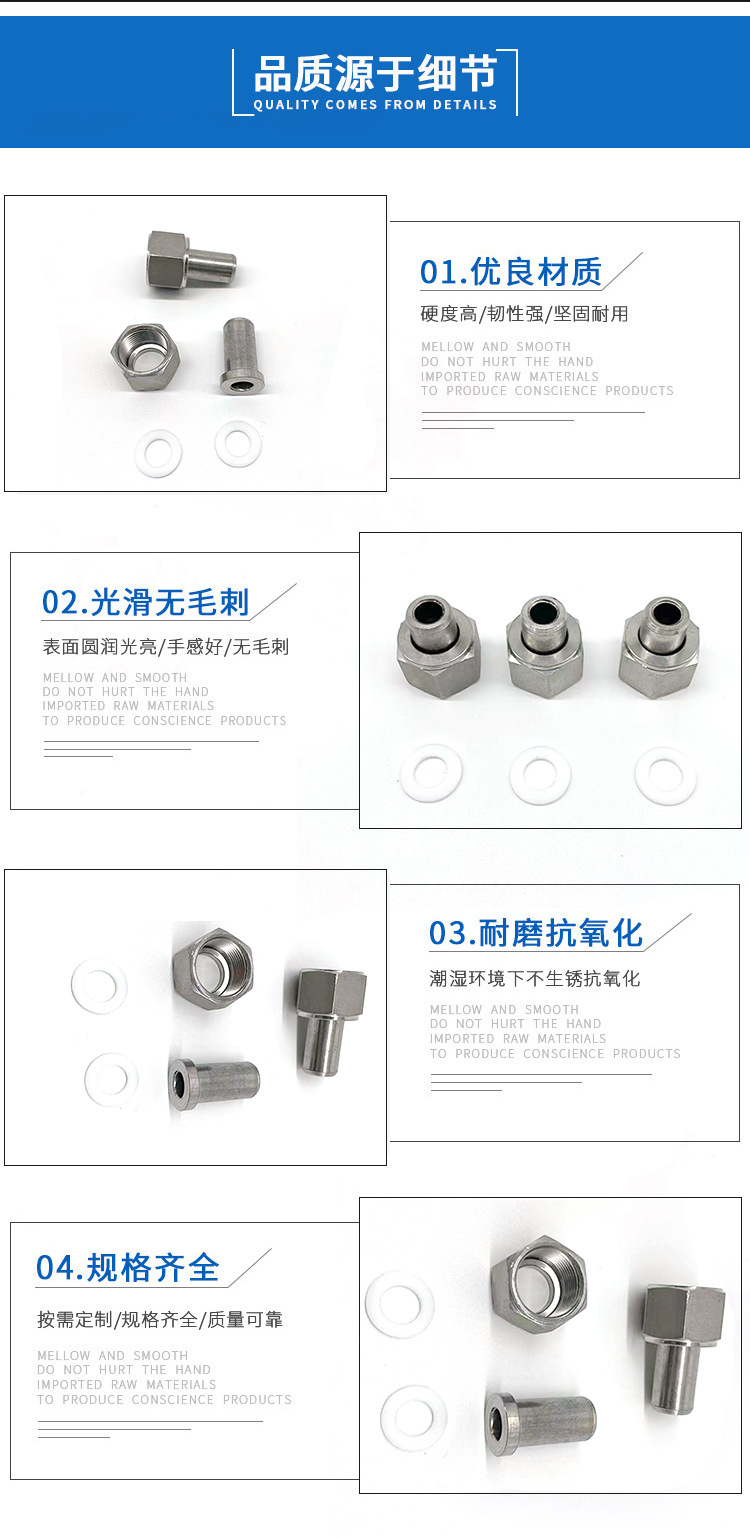 品质源于细节
QUALITY COMES FROM DETAILS

01.优良材质
硬度高/韧性强/坚固耐用
MELLOW AND SMOOTH
DO NOT HURT THE HAND
IMPORTED RAW MATERIALS
TO PRODUCE CONSCIENCE PRODUCTS

02.光滑无毛刺
表面圆润光亮/手感好/无毛刺
MELLOW AND SMOOTH
DO NOT HURT THE HAND
IMPORTED RAW MATERIALS
TO PRODUCE CONSCIENCE PRODUCTS

03.耐磨抗氧化
潮湿环境下不生锈抗氧化
MELLOW AND SMOOTH
DO NOT HURT THE HAND
IMPORTED RAW MATERIALS
TO PRODUCE CONSCIENCE PRODUCTS

04.规格齐全
按需定制/规格齐全/质量可靠
MELLOW AND SMOOTH
DO NOT HURT THE HAND
IMPORTED RAW MATERIALS
TO PRODUCE CONSCIENCE PRODUCTS