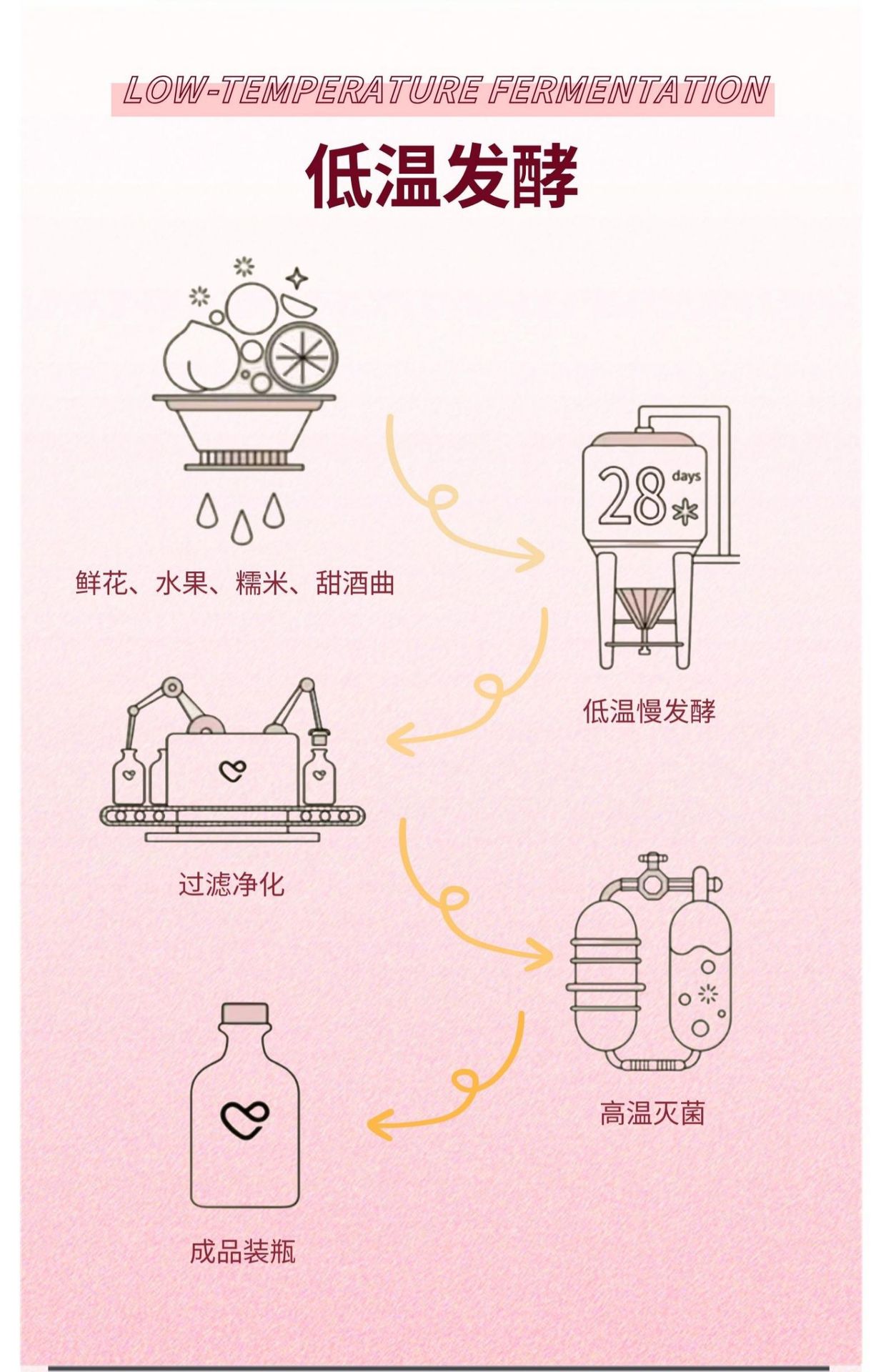 LOW-TEMPERATURE FERMENTATION

低温发酵

鲜花、水果、糯米、甜酒曲

28 days

低温慢发酵

过滤净化

高温灭菌

成品装瓶