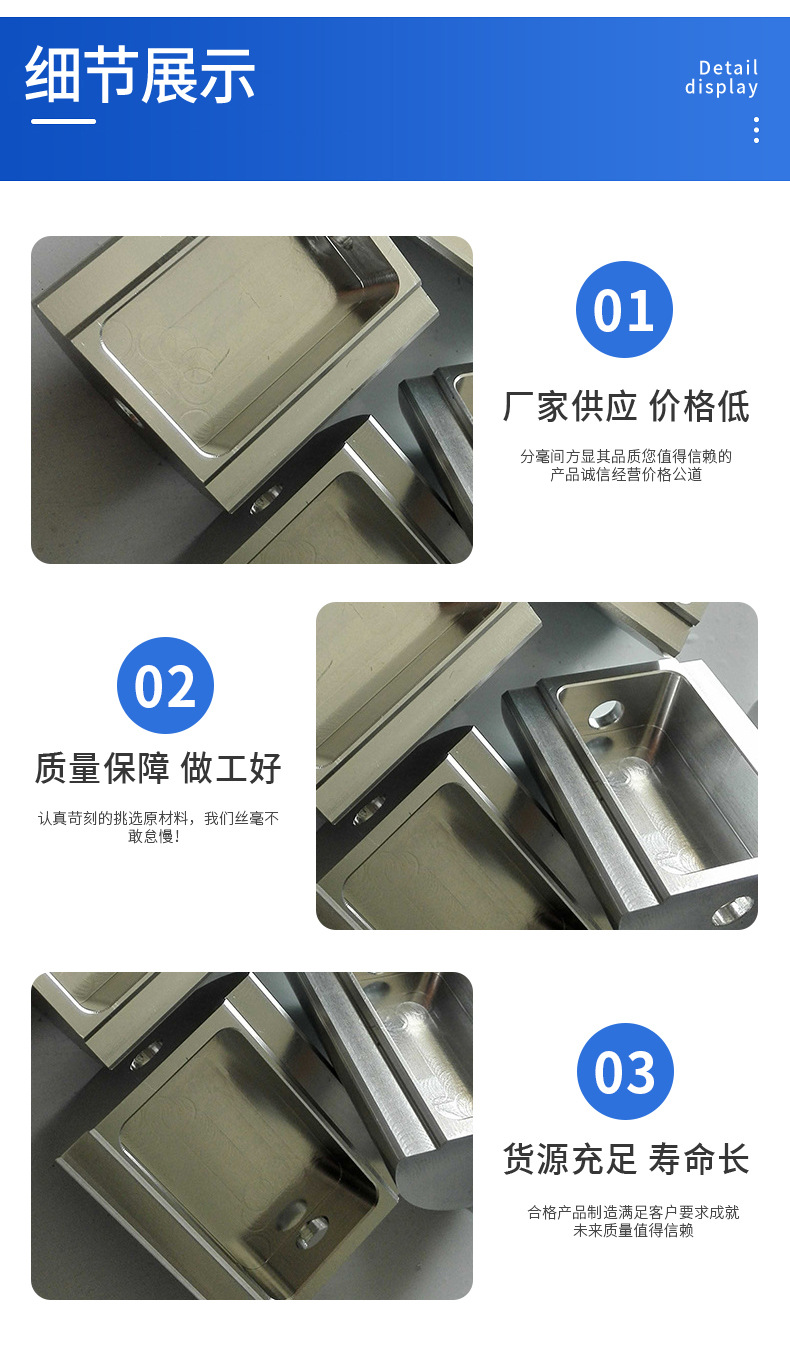 细节展示

Detail display

01

厂家供应 价格低

分毫间方显其品质您值得信赖的产品诚信经营价格公道

02

质量保障 做工好

认真苛刻的挑选原材料，我们丝毫不敢怠慢！

03

货源充足 寿命长

合格产品制造满足客户要求成就未来质量值得信赖