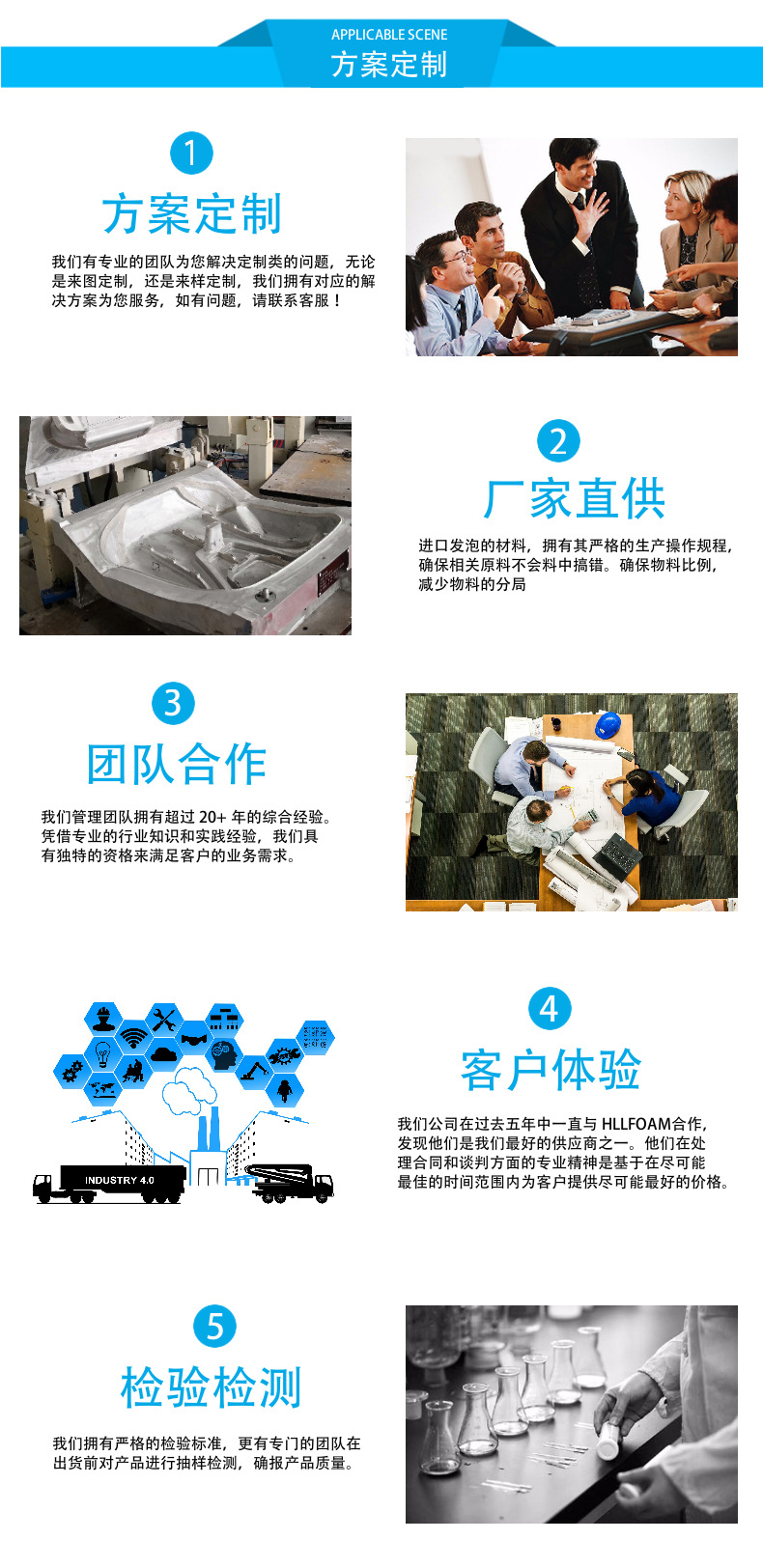 APPLICABLE SCENE
方案定制

1
方案定制
我们有专业的团队为您解决定制类的问题，无论是来图定制，还是来样定制，我们拥有对应的解决方案为您服务，如有问题，请联系客服！

2
厂家直供
进口发泡的材料，拥有其严格的生产操作规程，确保相关原料不会料中搞错。确保物料比例，减少物料的分局

3
团队合作
我们管理团队拥有超过 20+ 年的综合经验。凭借专业的行业知识和实践经验，我们具有独特的资格来满足客户的业务需求。

INDUSTRY 4.0

4
客户体验
我们公司在过去五年中一直与 HLLFOAM合作，发现他们是我们最好的供应商之一。他们在处理合同和谈判方面的专业精神是基于在尽可能最佳的时间范围内为客户提供尽可能最好的价格。

5
检验检测
我们拥有严格的检验标准，更有专门的团队在出货前对产品进行抽样检测，确报产品质量。