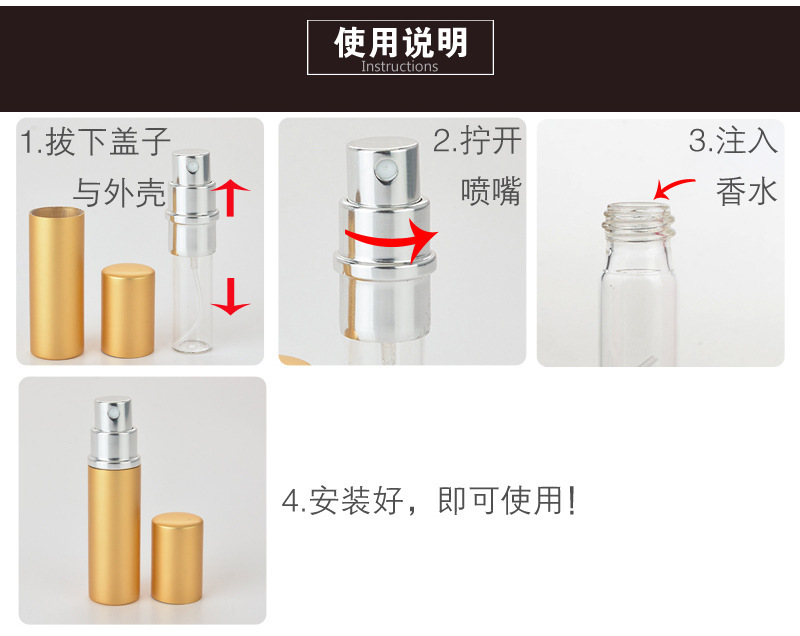 使用说明
Instructions

1.拔下盖子与外壳

2.拧开喷嘴

3.注入香水

4.安装好，即可使用！