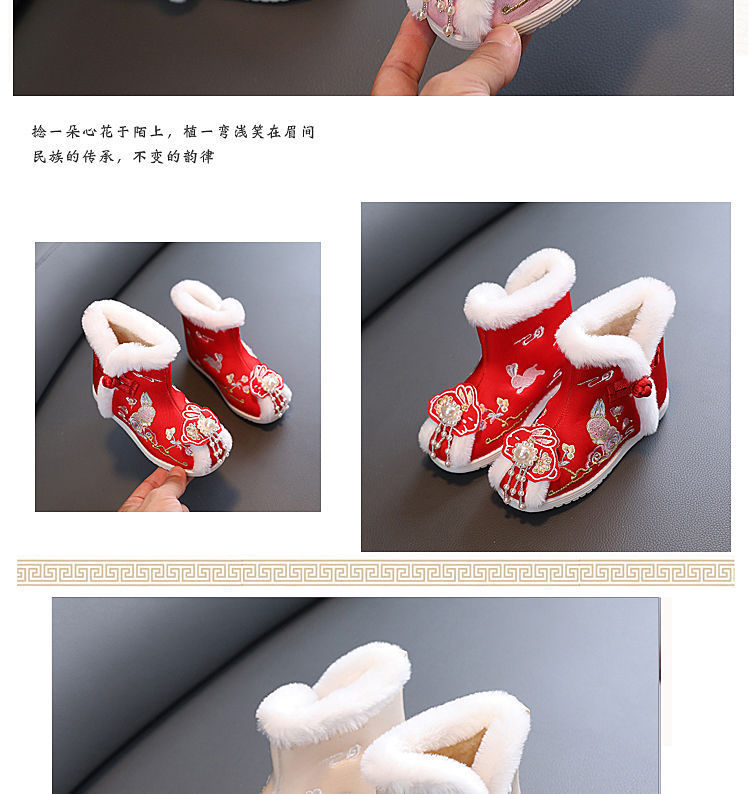 捻一朵心花于陌上，植一弯浅笑在眉间
民族的传承，不变的韵律