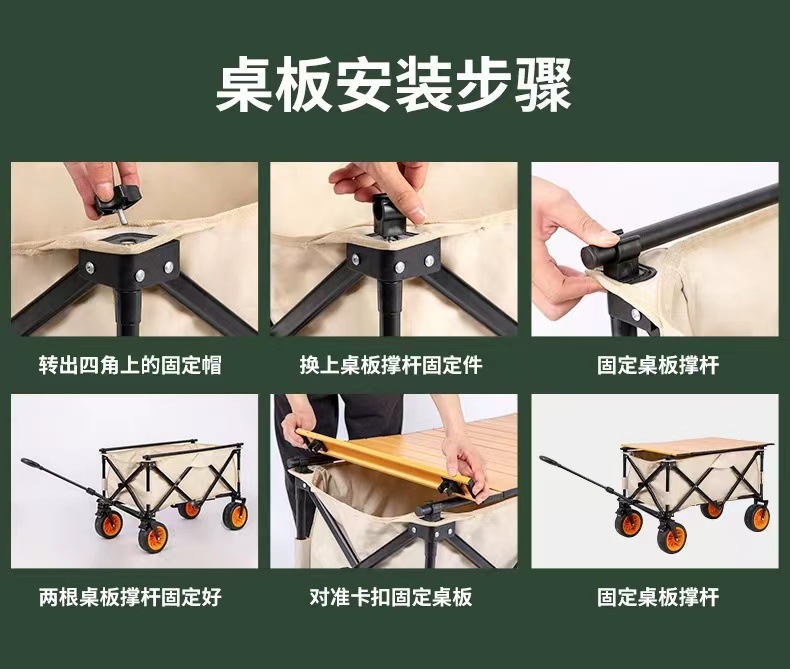 桌板安装步骤

转出四角上的固定帽

换上桌板撑杆固定件

固定桌板撑杆

两根桌板撑杆固定好

对准卡扣固定桌板

固定桌板撑杆