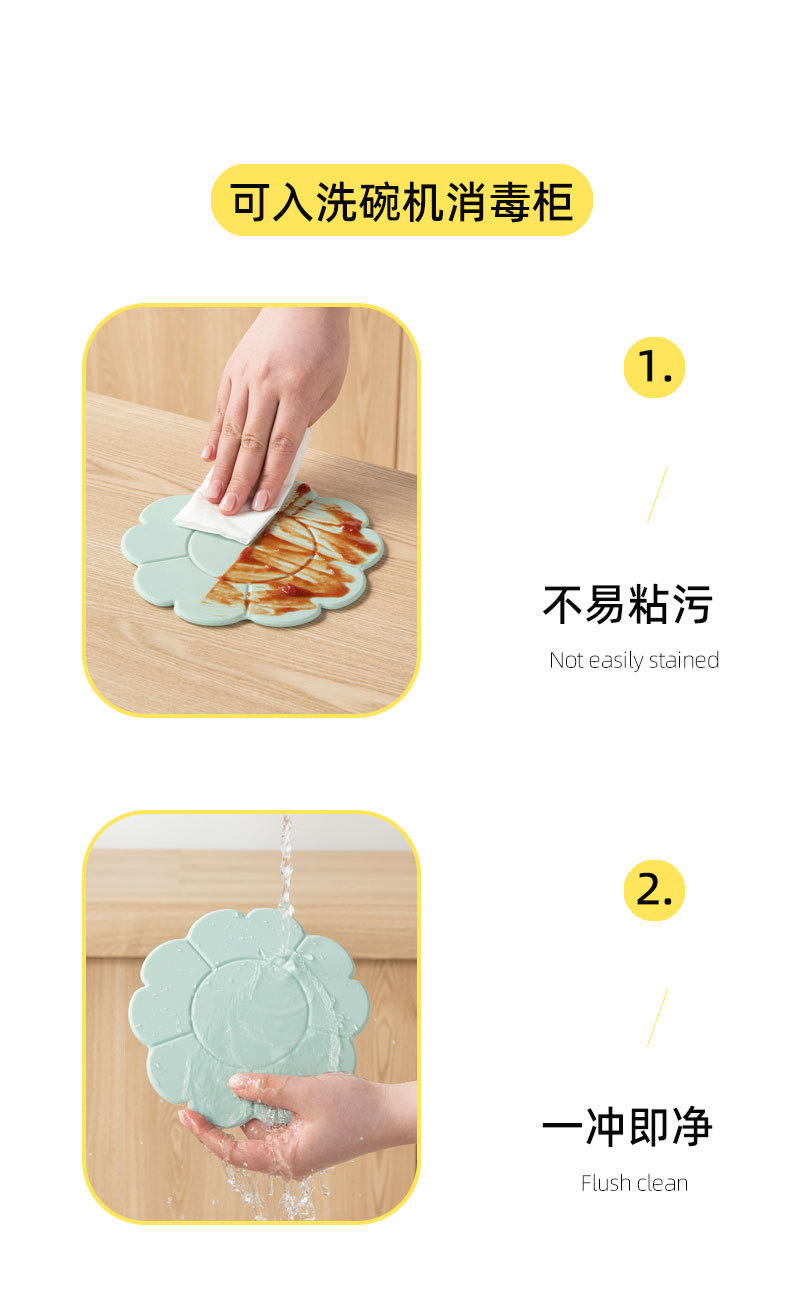 可入洗碗机消毒柜

1.

不易粘污

Not easily stained

2.

一冲即净

Flush clean