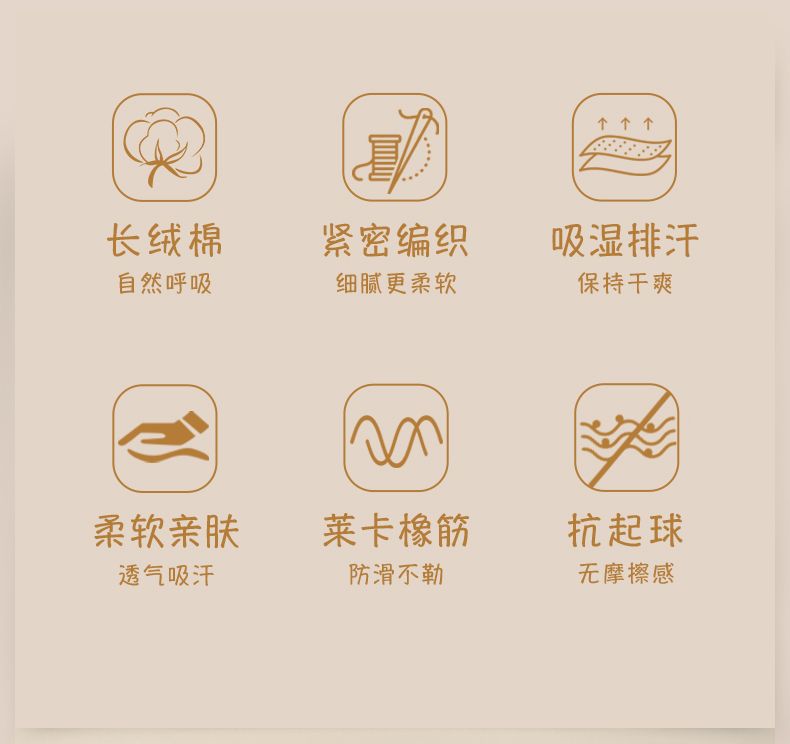 长绒棉
自然呼吸

紧密编织
细腻更柔软

吸湿排汗
保持干爽

柔软亲肤
透气吸汗

莱卡橡筋
防滑不勒

抗起球
无摩擦感