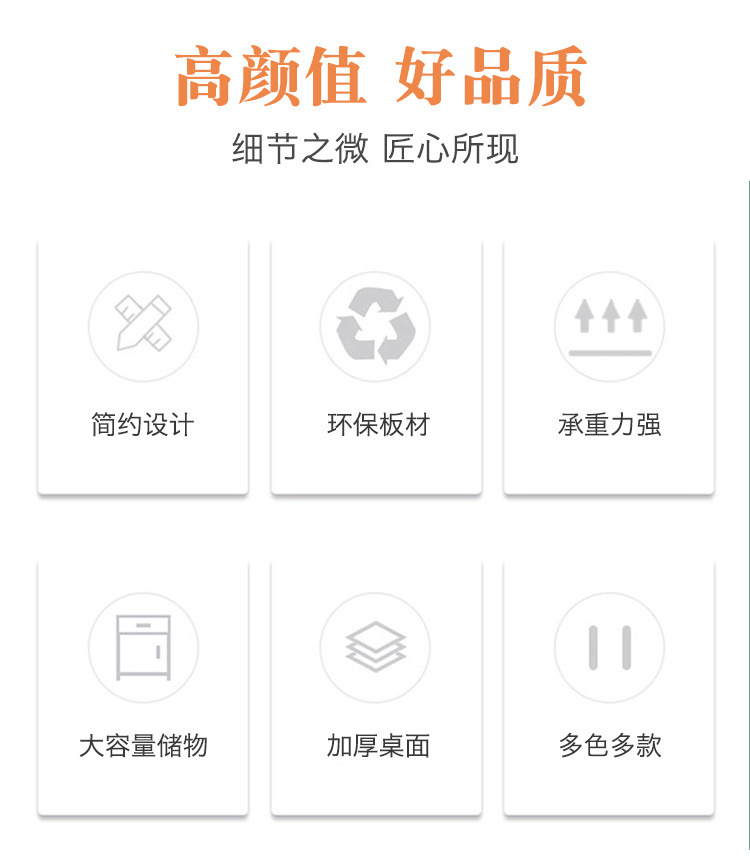 高颜值 好品质

细节之微 匠心所现

简约设计

环保板材

承重力强

大容量储物

加厚桌面

多色多款