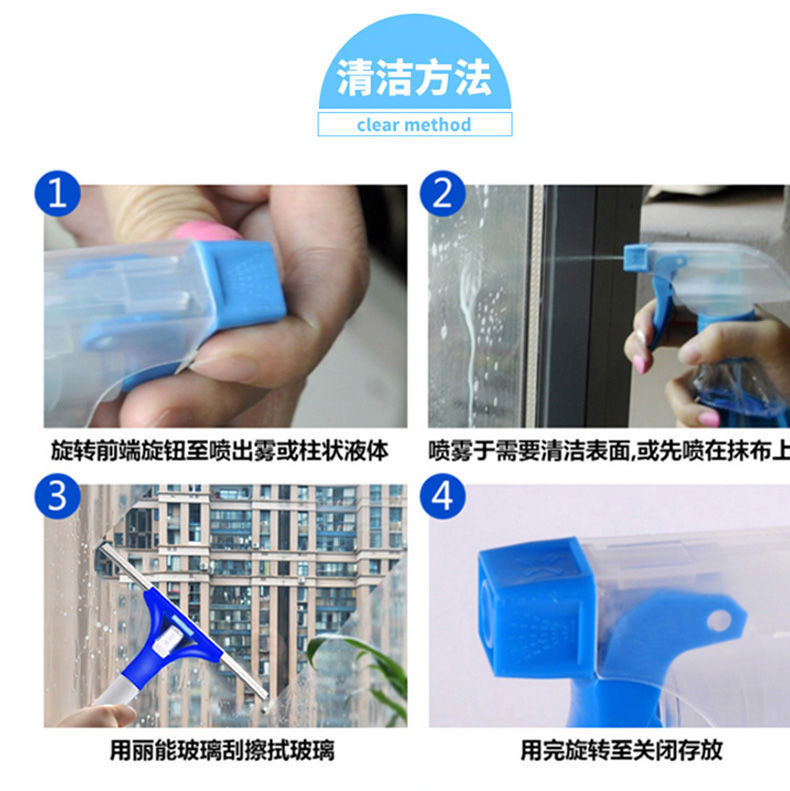 清洁方法

clear method

1

旋转前端旋钮至喷出雾或柱状液体

2

喷雾于需要清洁表面,或先喷在抹布上

3

用丽能玻璃刮擦拭玻璃

4

用完旋转至关闭存放