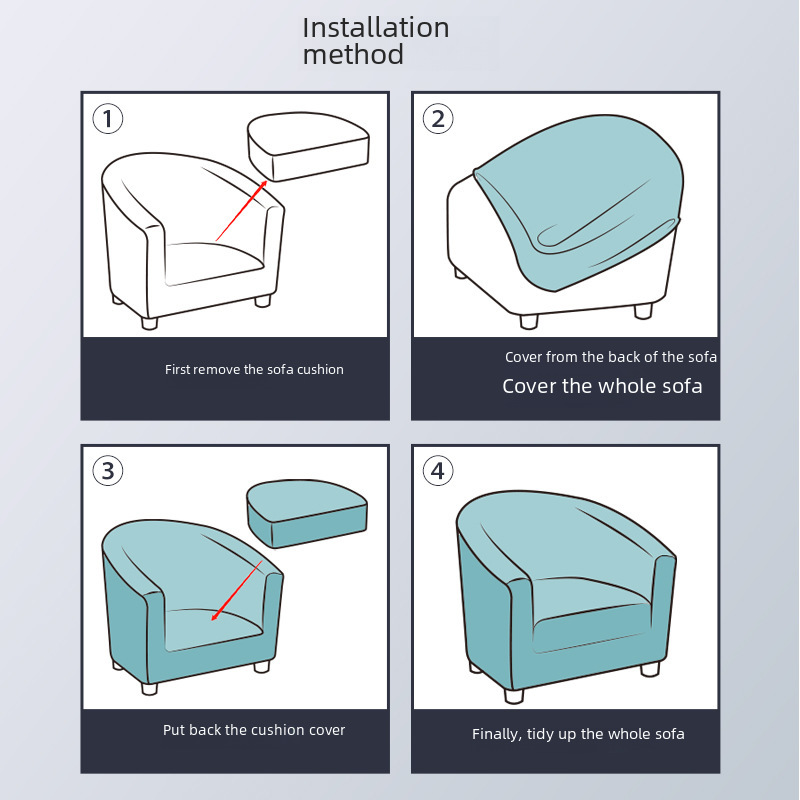 Installation method

1

First remove the sofa cushion

2

Cover from the back of the sofa

Cover the whole sofa

3

Put back the cushion cover

4

Finally, tidy up the whole sofa