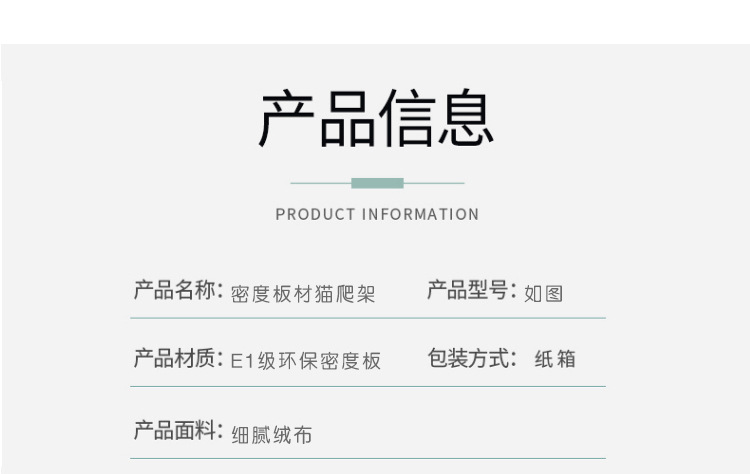 产品信息

PRODUCT INFORMATION

产品名称: 密度板材猫爬架

产品型号: 如图

产品材质: E1级环保密度板

包装方式: 纸箱

产品面料: 细腻绒布