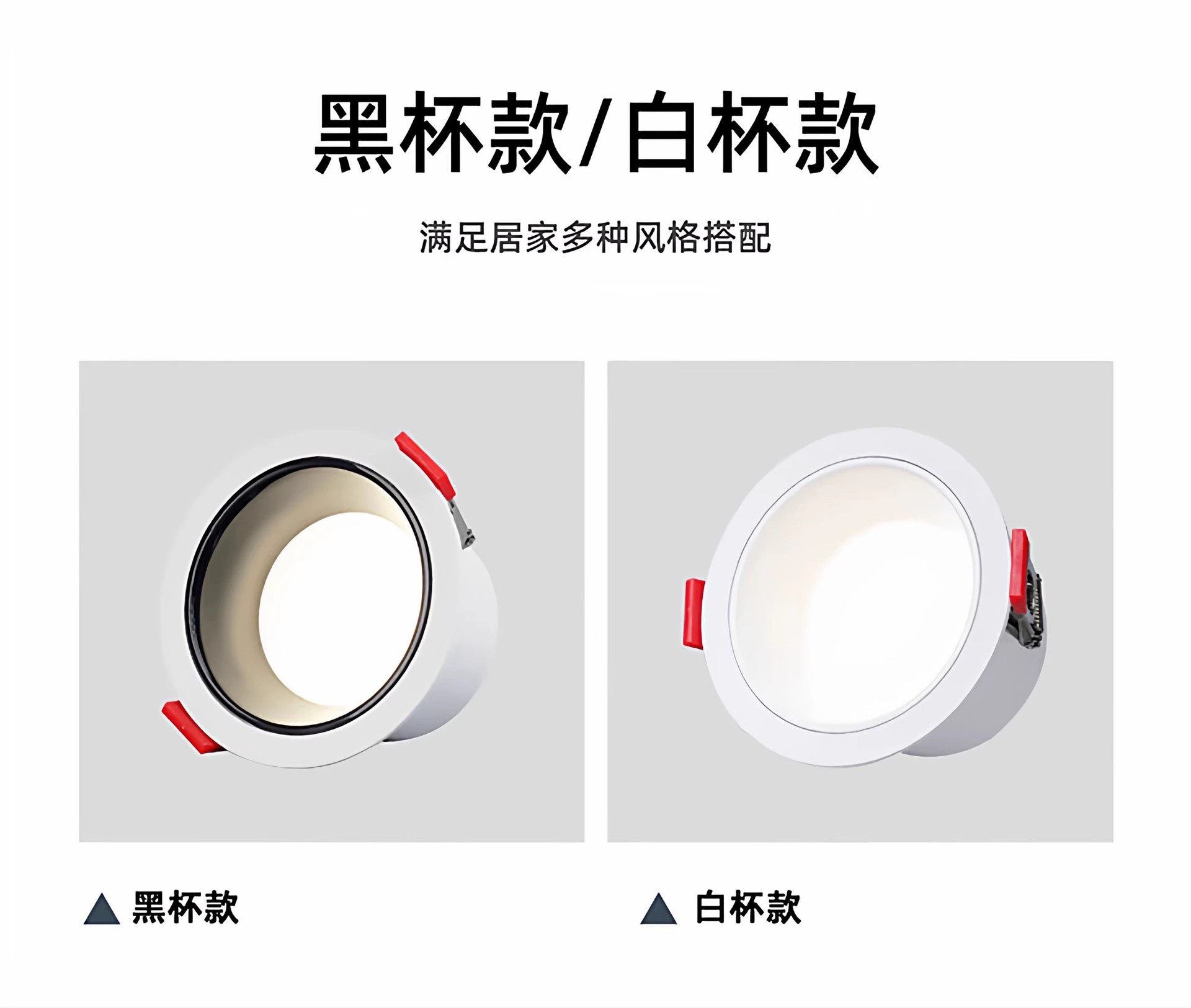 黑杯款/白杯款

满足居家多种风格搭配

▲ 黑杯款

▲ 白杯款