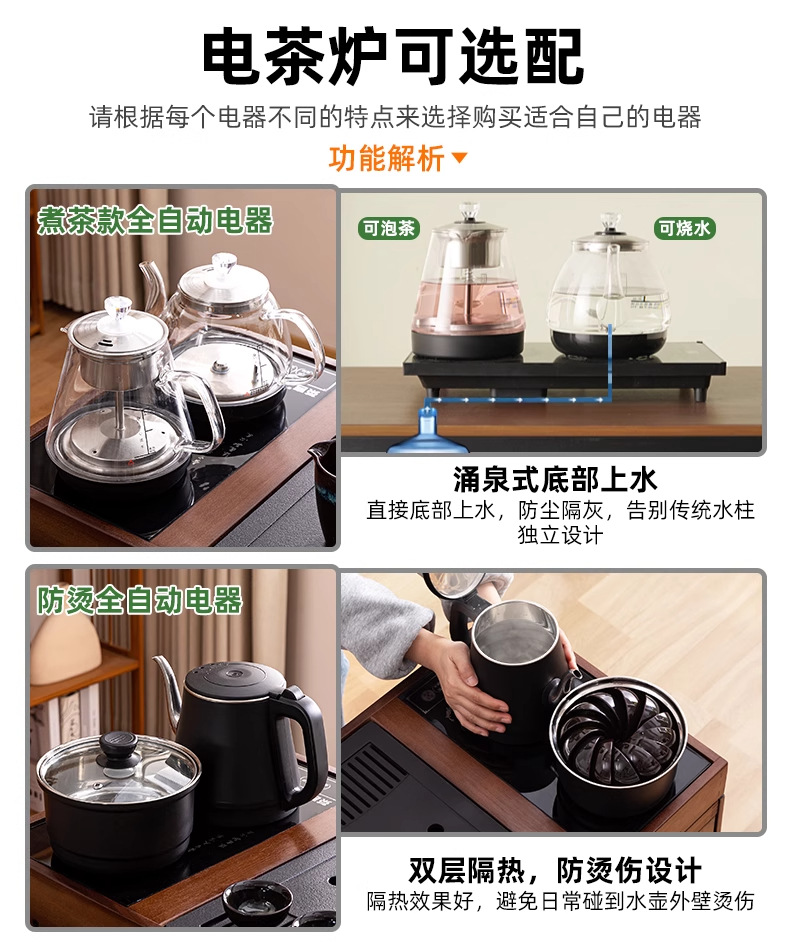 电茶炉可选配

请根据每个电器不同的特点来选择购买适合自己的电器

功能解析

煮茶款全自动电器

可泡茶

可烧水

涌泉式底部上水

直接底部上水，防尘隔灰，告别传统水柱独立设计

防烫全自动电器

双层隔热，防烫伤设计

隔热效果好，避免日常碰到水壶外壁烫伤