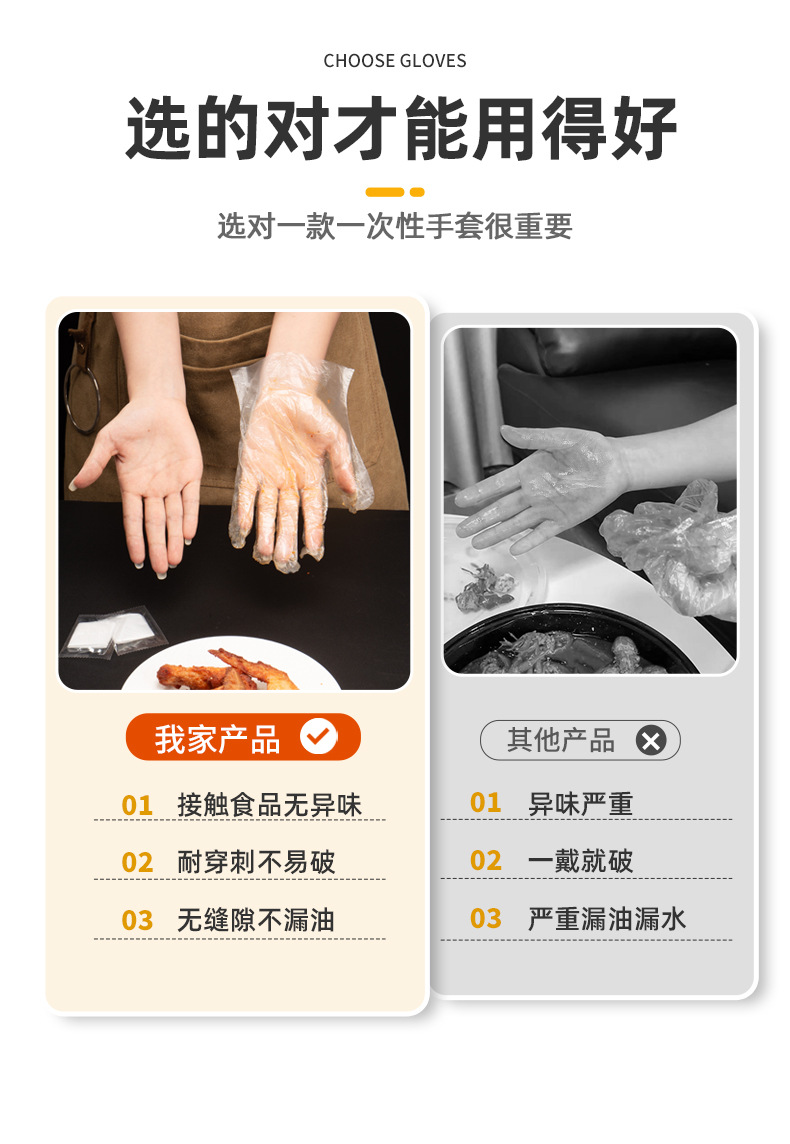 CHOOSE GLOVES

选的对才能用得好

选对一款一次性手套很重要

我家产品

01 接触食品无异味

02 耐穿刺不易破

03 无缝隙不漏油

其他产品

01 异味严重

02 一戴就破

03 严重漏油漏水