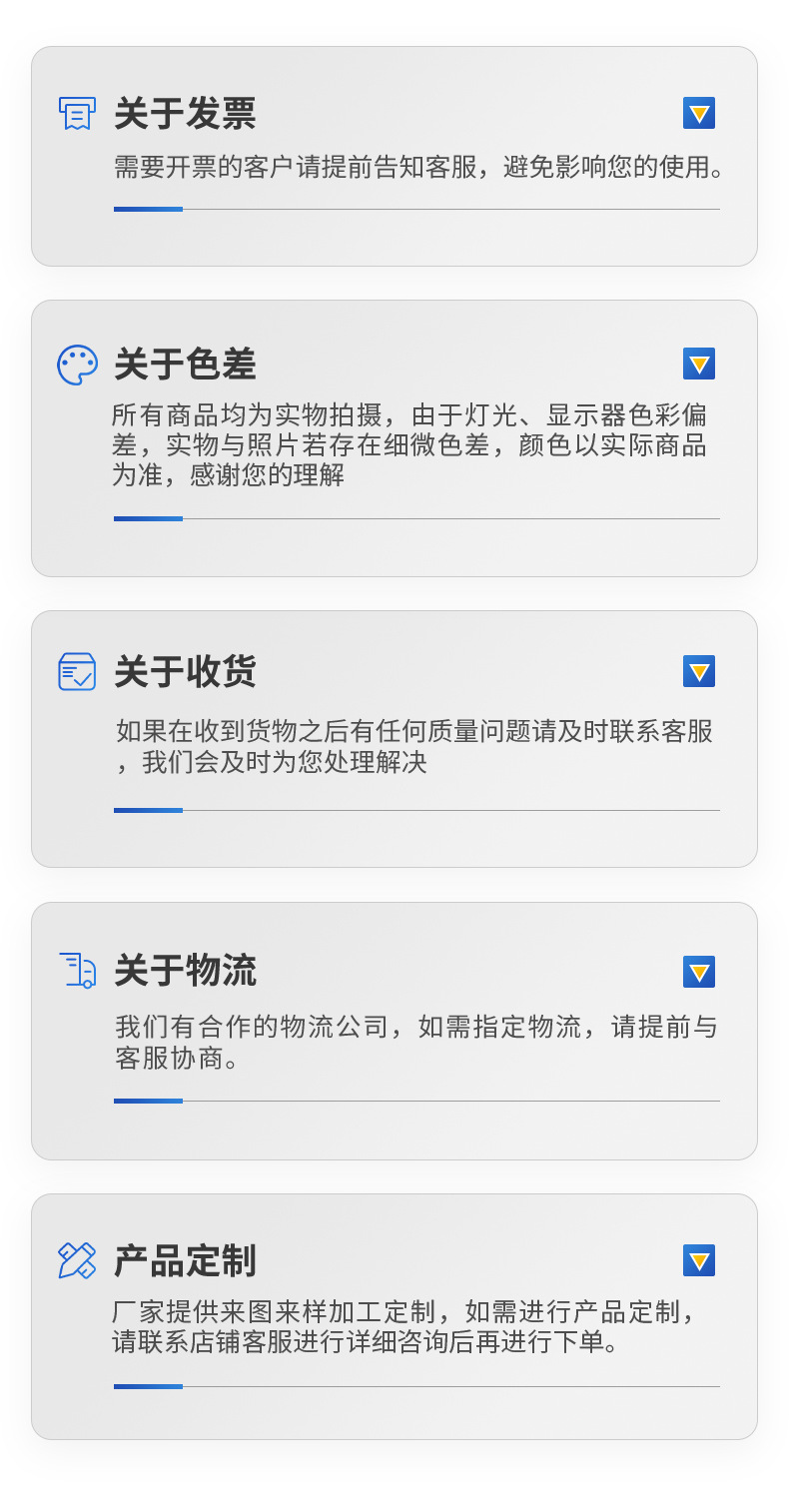 关于发票

需要开票的客户请提前告知客服，避免影响您的使用。

关于色差

所有商品均为实物拍摄，由于灯光、显示器色彩偏差，实物与照片若存在细微色差，颜色以实际商品为准，感谢您的理解

关于收货

如果在收到货物之后有任何质量问题请及时联系客服，我们会及时为您处理解决

关于物流

我们有合作的物流公司，如需指定物流，请提前与客服协商。

产品定制

厂家提供来图来样加工定制，如需进行产品定制，请联系店铺客服进行详细咨询后再进行下单。