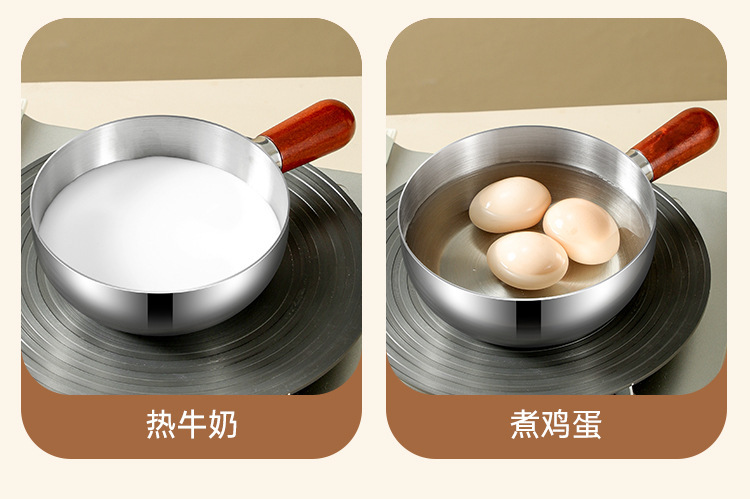 热牛奶

煮鸡蛋