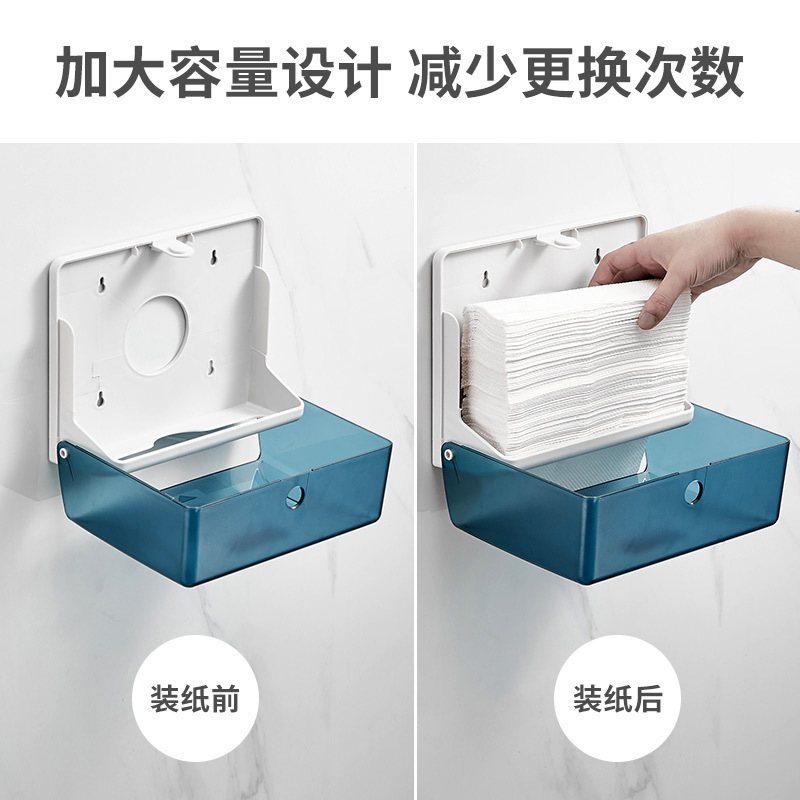 加大容量设计 减少更换次数

装纸前

装纸后