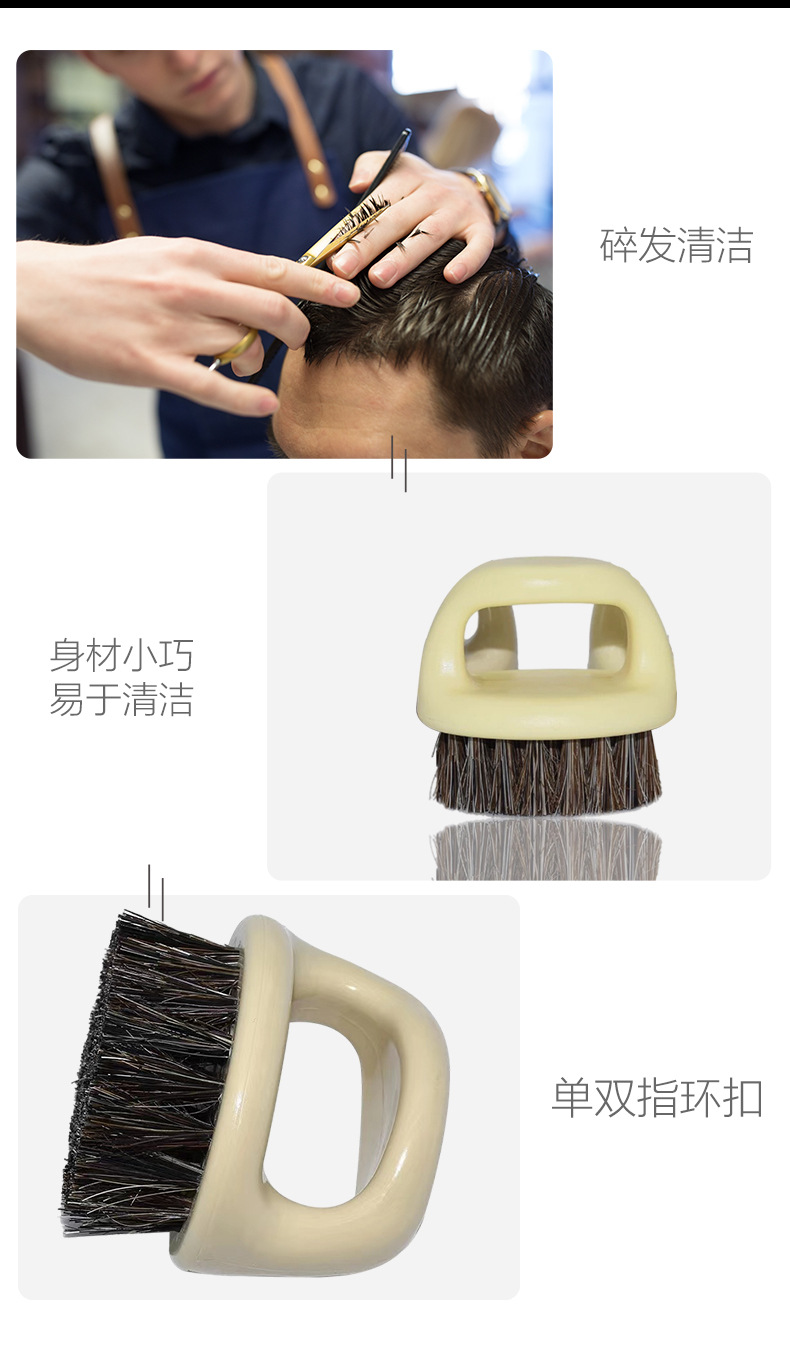 碎发清洁

身材小巧
易于清洁

单双指环扣