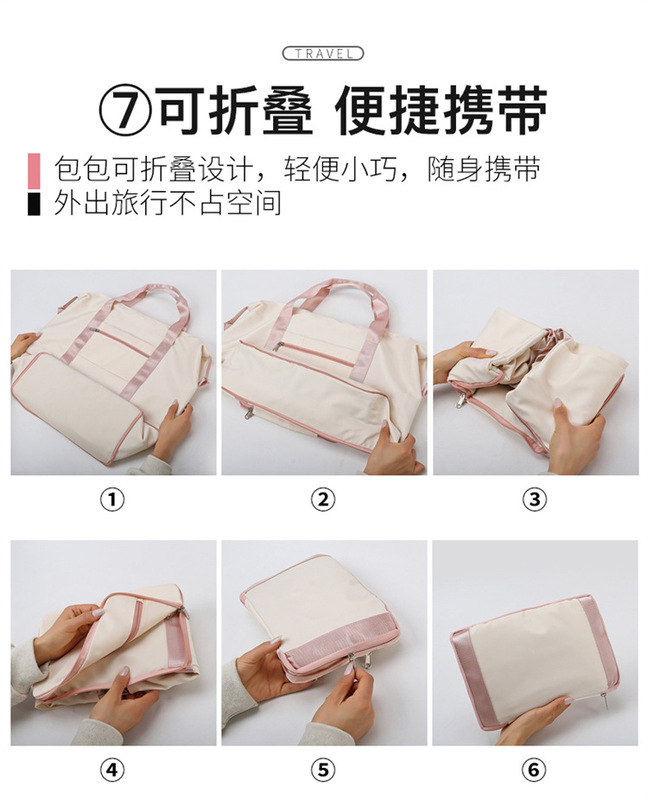 TRAVEL

⑦可折叠 便捷携带

包包可折叠设计，轻便小巧，随身携带
外出旅行不占空间

①

②

③

④

⑤

⑥