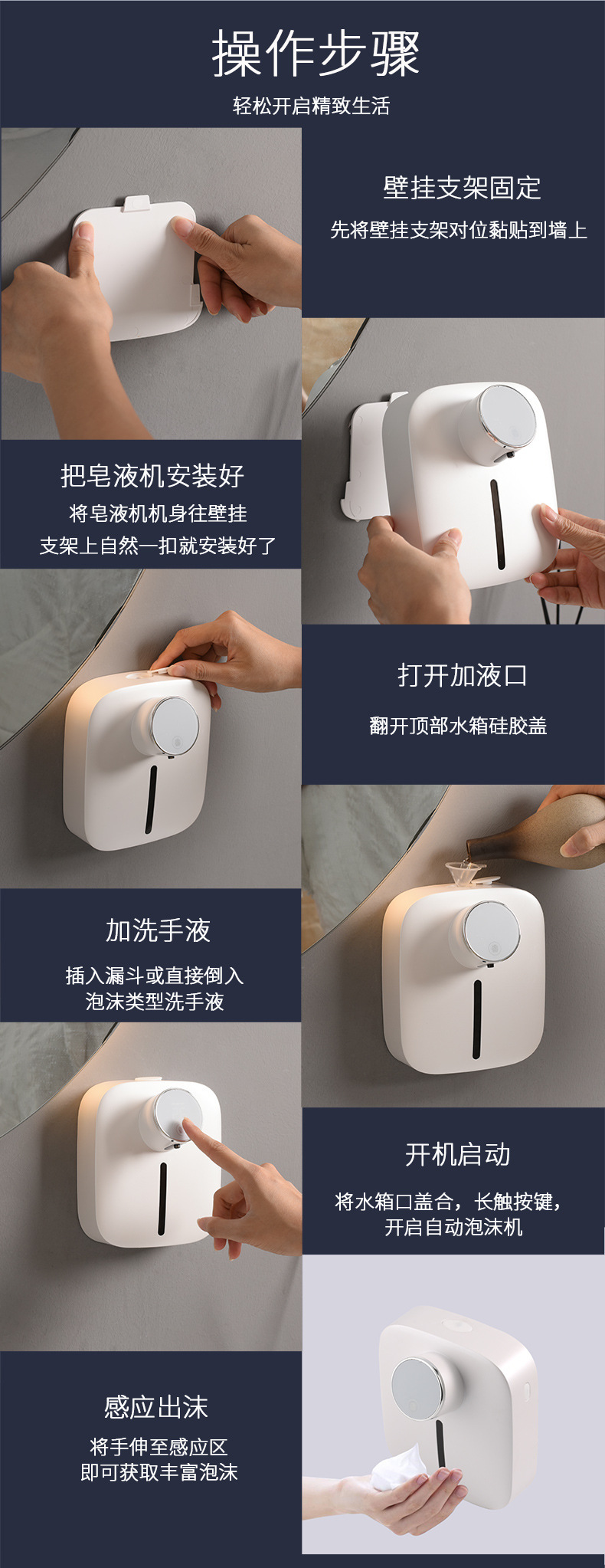 操作步骤
轻松开启精致生活

壁挂支架固定
先将壁挂支架对位黏贴到墙上

把皂液机安装好
将皂液机机身往壁挂
支架上自然一扣就安装好了

打开加液口
翻开顶部水箱硅胶盖

加洗手液
插入漏斗或直接倒入
泡沫类型洗手液

开机启动
将水箱口盖合，长触按键，
开启自动泡沫机

感应出沫
将手伸至感应区
即可获取丰富泡沫