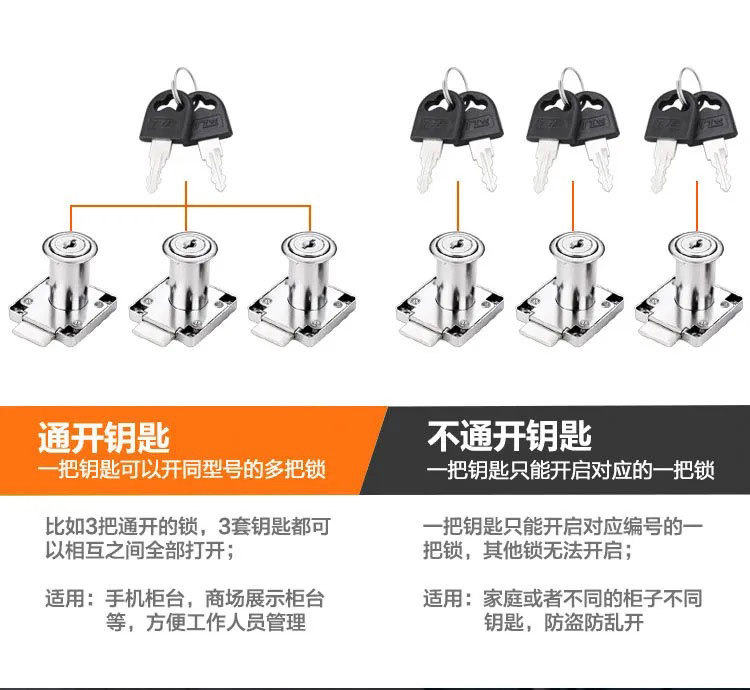 通开钥匙
一把钥匙可以开同型号的多把锁

比如3把通开的锁，3套钥匙都可以相互之间全部打开；

适用：手机柜台，商场展示柜台等，方便工作人员管理

不通开钥匙
一把钥匙只能开启对应的一把锁

一把钥匙只能开启对应编号的一把锁，其他锁无法开启；

适用：家庭或者不同的柜子不同钥匙，防盗防乱开