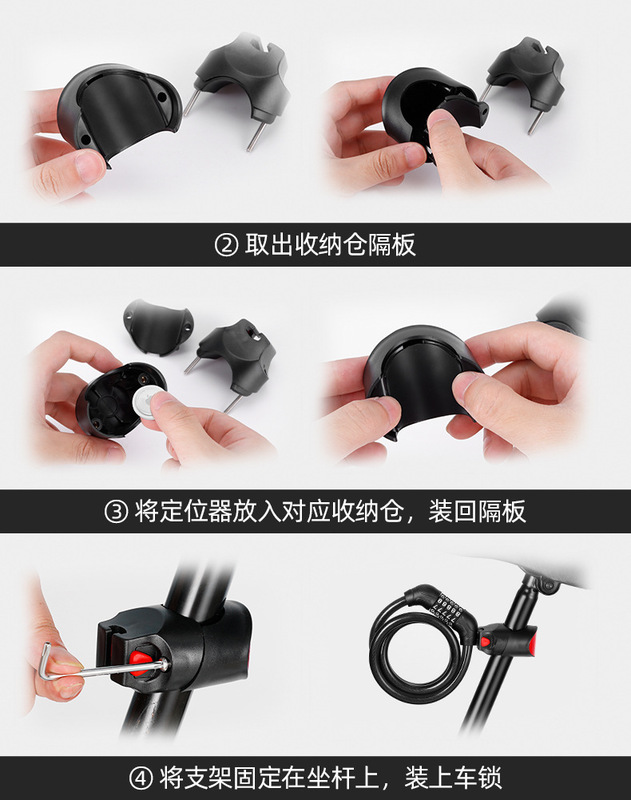 ② 取出收纳仓隔板

③ 将定位器放入对应收纳仓，装回隔板

④ 将支架固定在坐杆上，装上车锁