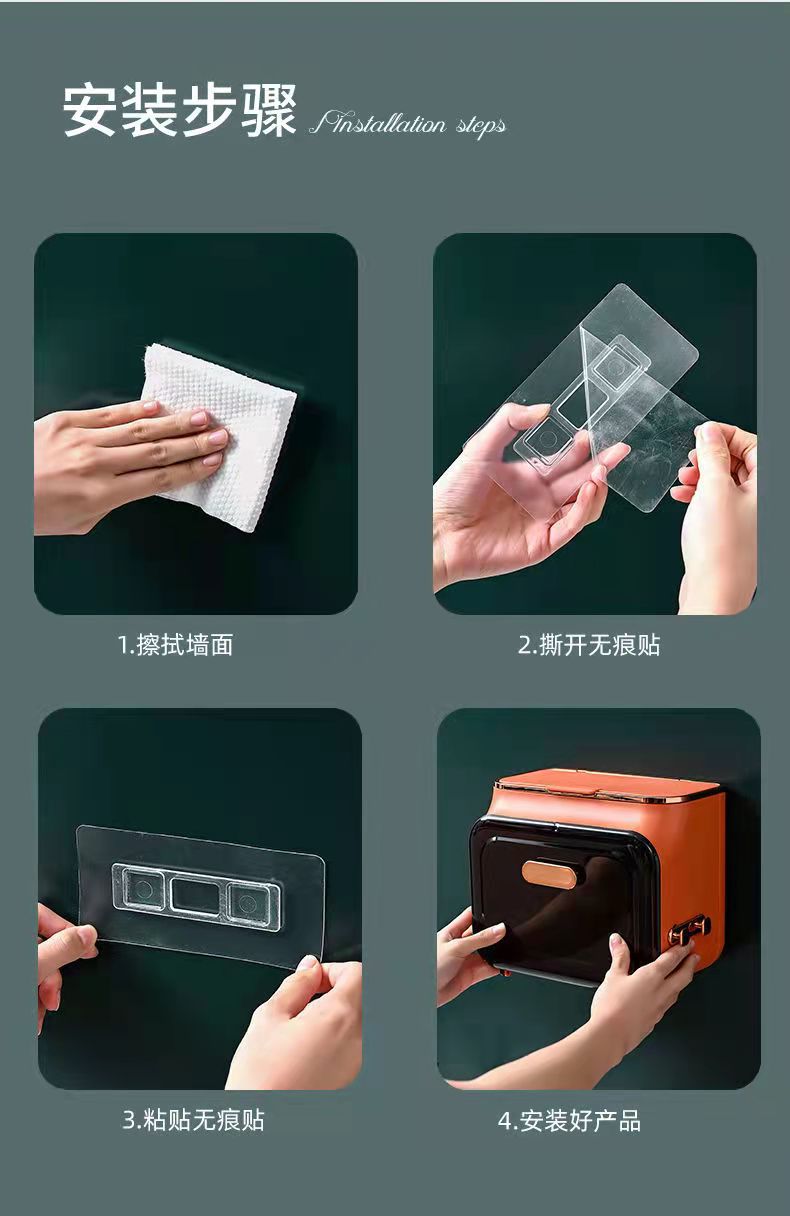 安装步骤 Installation steps

1.擦拭墙面

2.撕开无痕贴

3.粘贴无痕贴

4.安装好产品