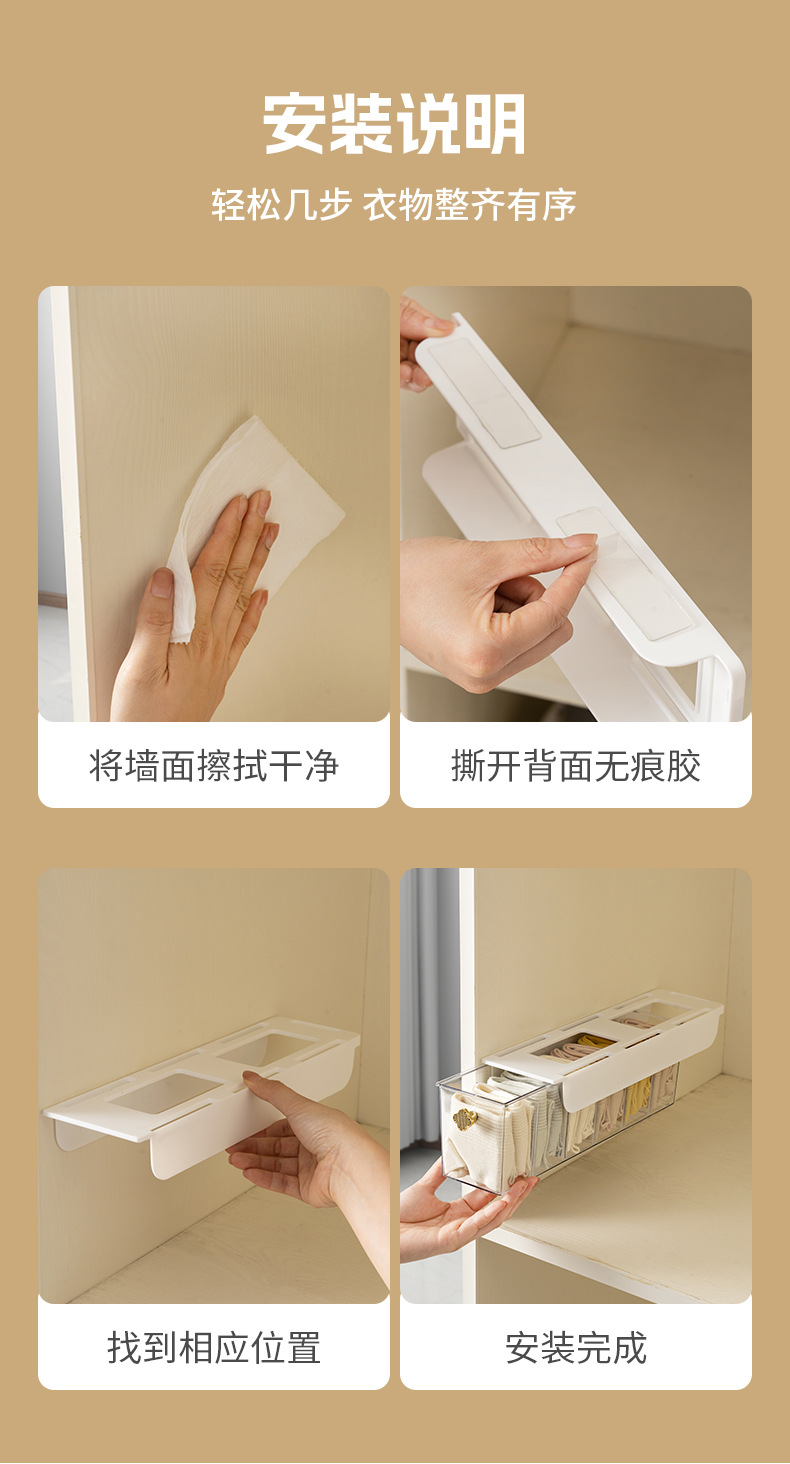 安装说明

轻松几步 衣物整齐有序

将墙面擦拭干净

撕开背面无痕胶

找到相应位置

安装完成