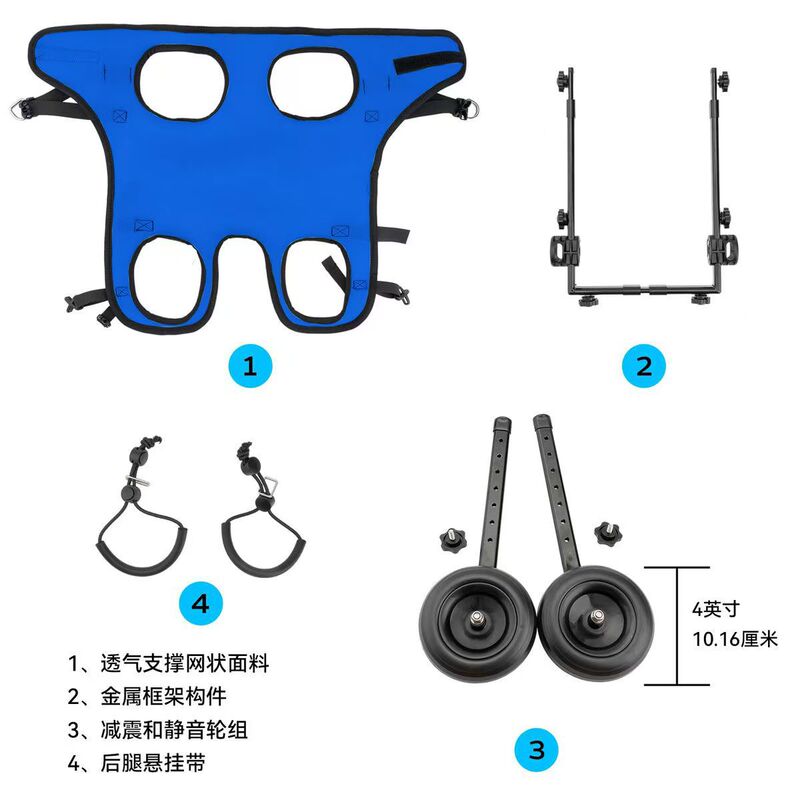 1

2

4

4英寸
10.16厘米

1、透气支撑网状面料
2、金属框架构件
3、减震和静音轮组
4、后腿悬挂带

3