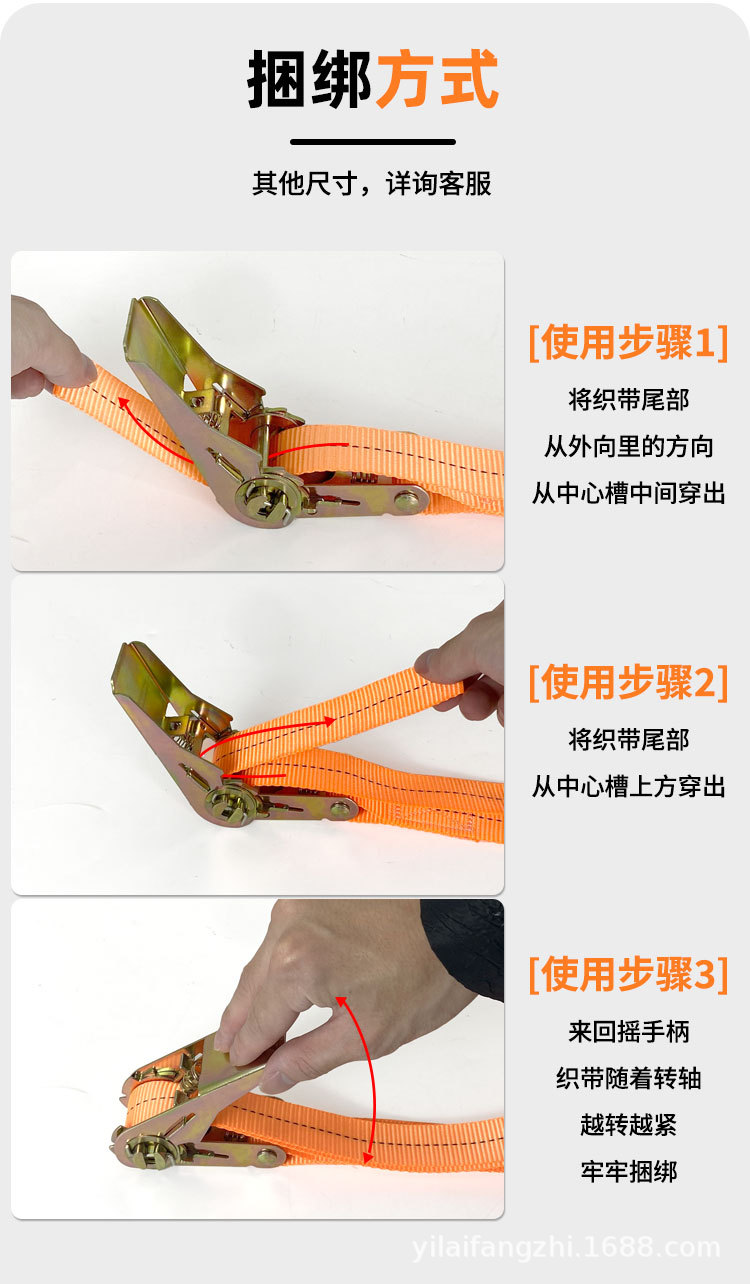 捆绑方式

其他尺寸，详询客服

[使用步骤1]

将织带尾部

从外向里的方向

从中心槽中间穿出

[使用步骤2]

将织带尾部

从中心槽上方穿出

[使用步骤3]

来回摇手柄

织带随着转轴

越转越紧

牢牢捆绑

yilaifangzhi.1688.com