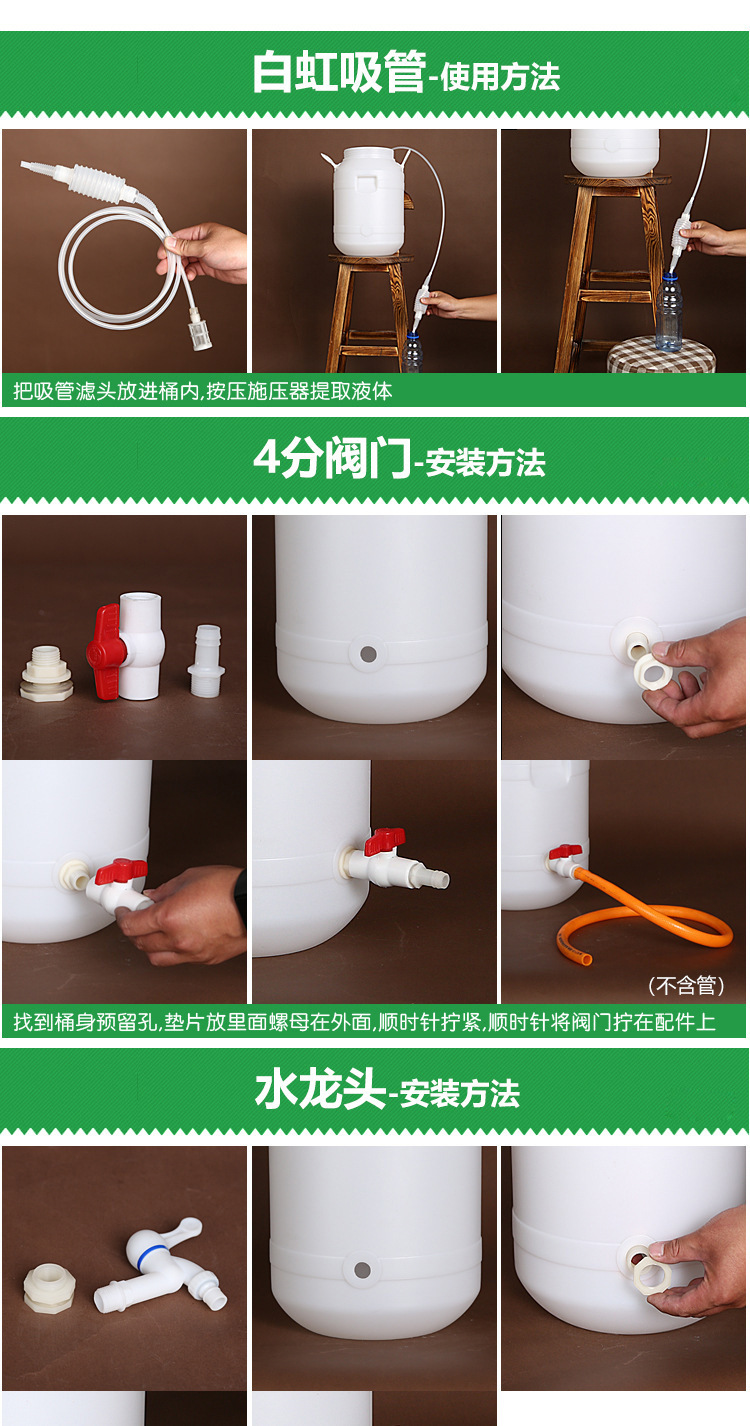 白虹吸管-使用方法

把吸管滤头放进桶内,按压施压器提取液体

4分阀门-安装方法

(不含管)

找到桶身预留孔,垫片放里面螺母在外面,顺时针拧紧,顺时针将阀门拧在配件上

水龙头-安装方法