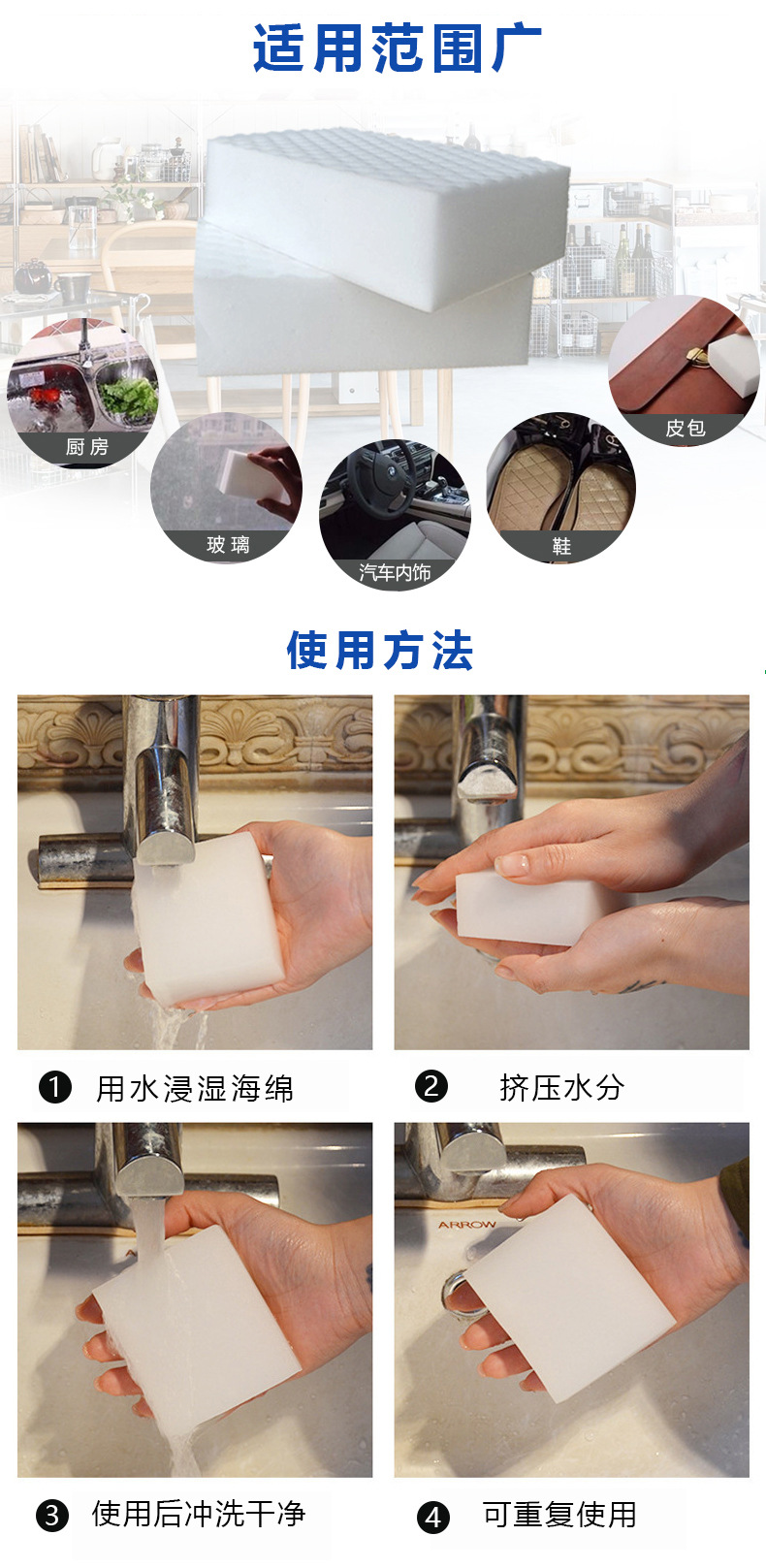 适用范围广

厨房

玻璃

汽车内饰

鞋

皮包

使用方法

❶ 用水浸湿海绵

❷ 挤压水分

ARROW

❸ 使用后冲洗干净

❹ 可重复使用