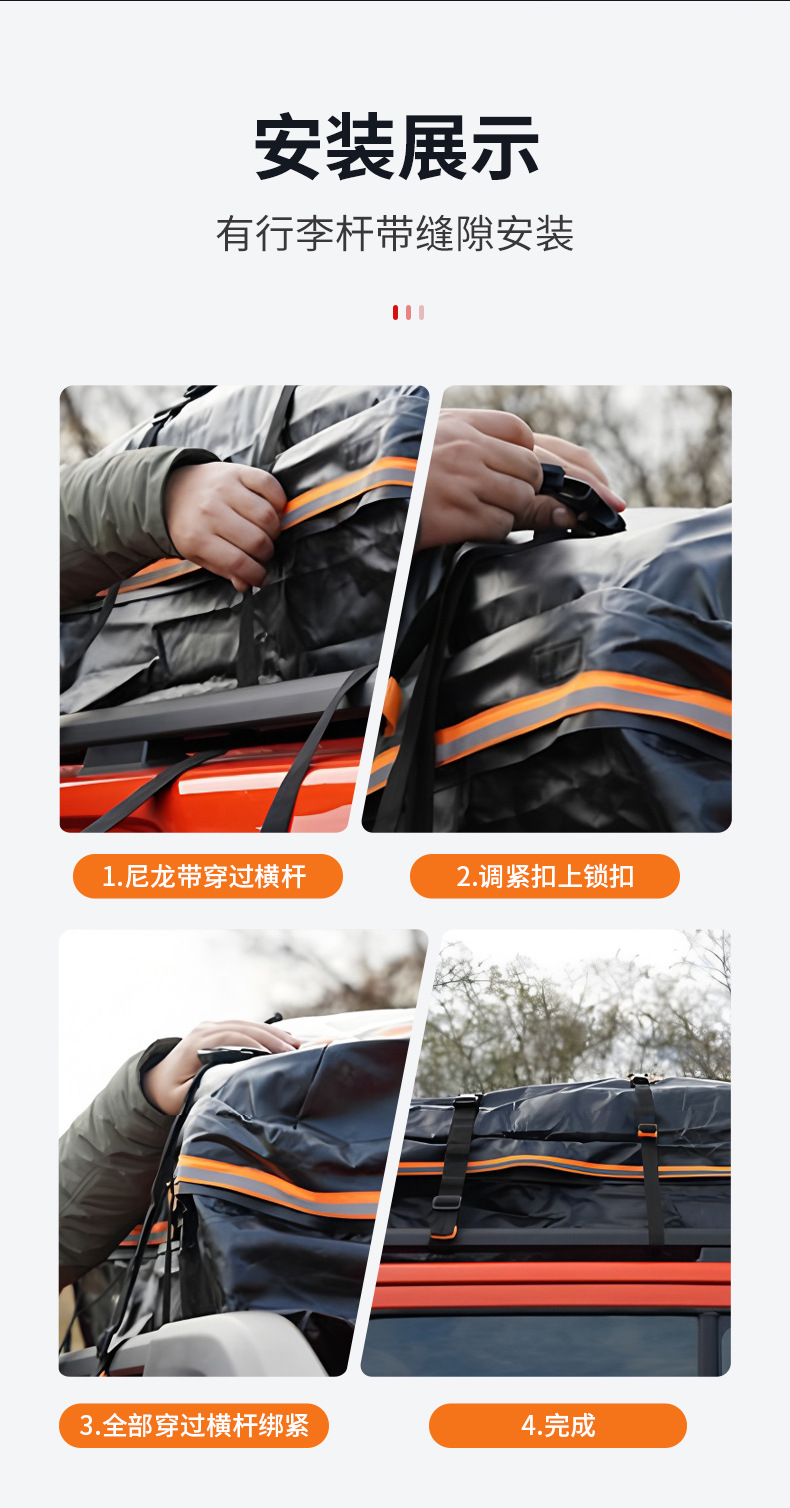 安装展示

有行李杆带缝隙安装

1.尼龙带穿过横杆

2.调紧扣上锁扣

3.全部穿过横杆绑紧

4.完成